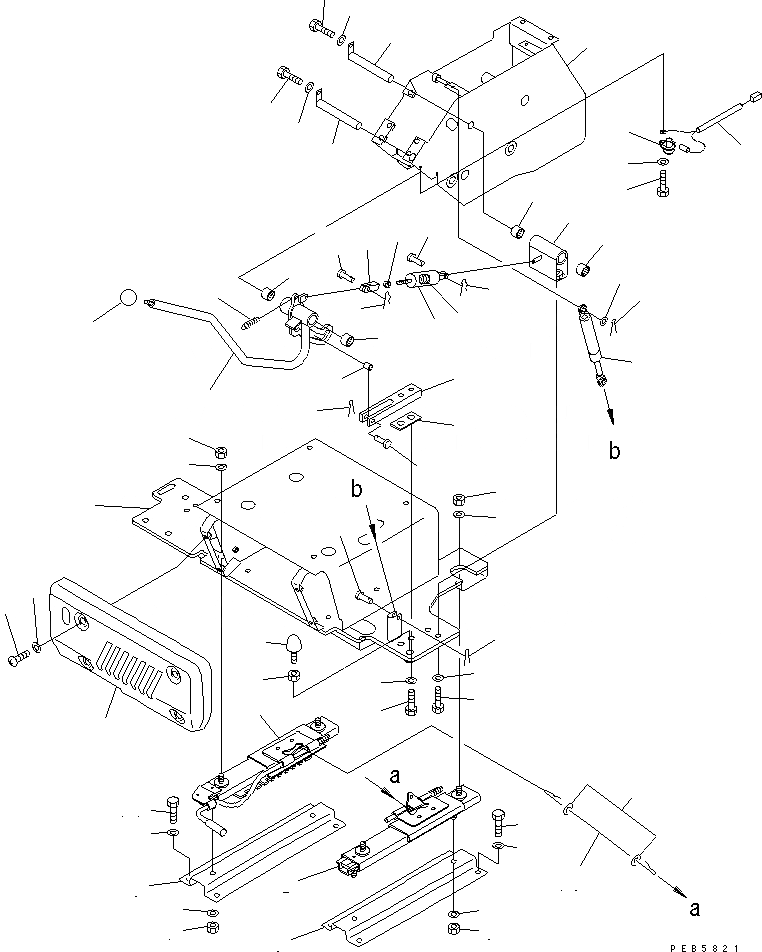 b
b
a
a
PEB5821