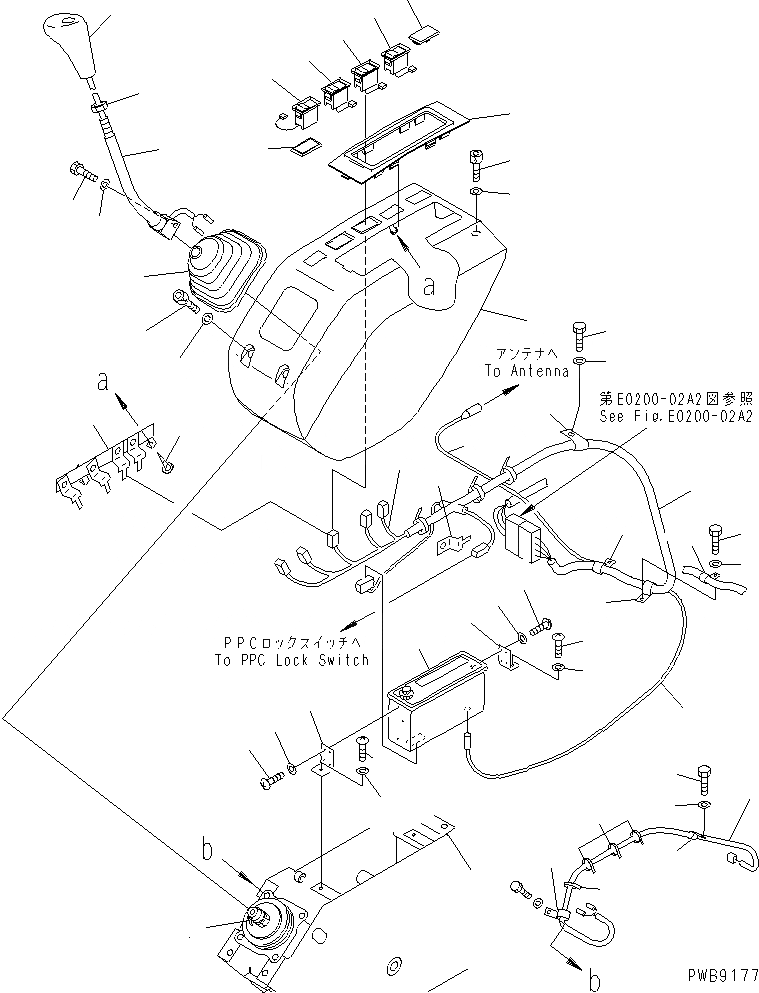 a

a

アンテナへ
To Antenna

第E0200-02A2図参照
See Fig.E0200-02A2

PPCロックスイッチへ
To PPC Lock Switch

b

b

PWB9177