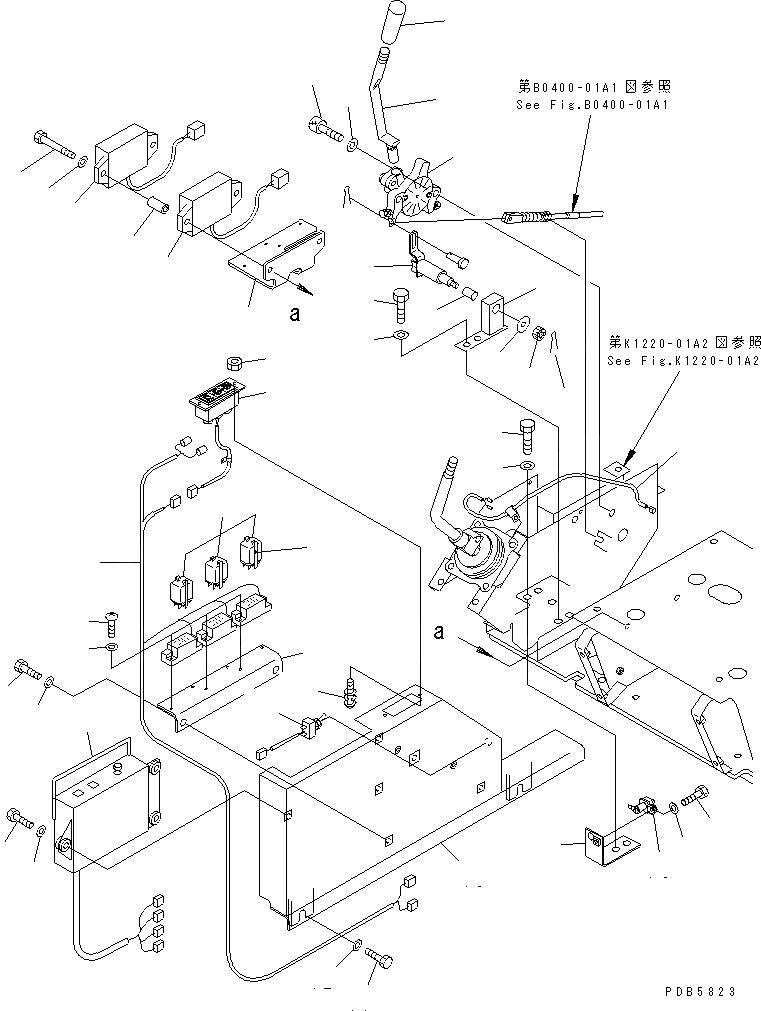 第B0400-01A1図参照
See Fig.B0400-01A1

a

第K1220-01A2図参照
See Fig.K1220-01A2

a

PDB5823