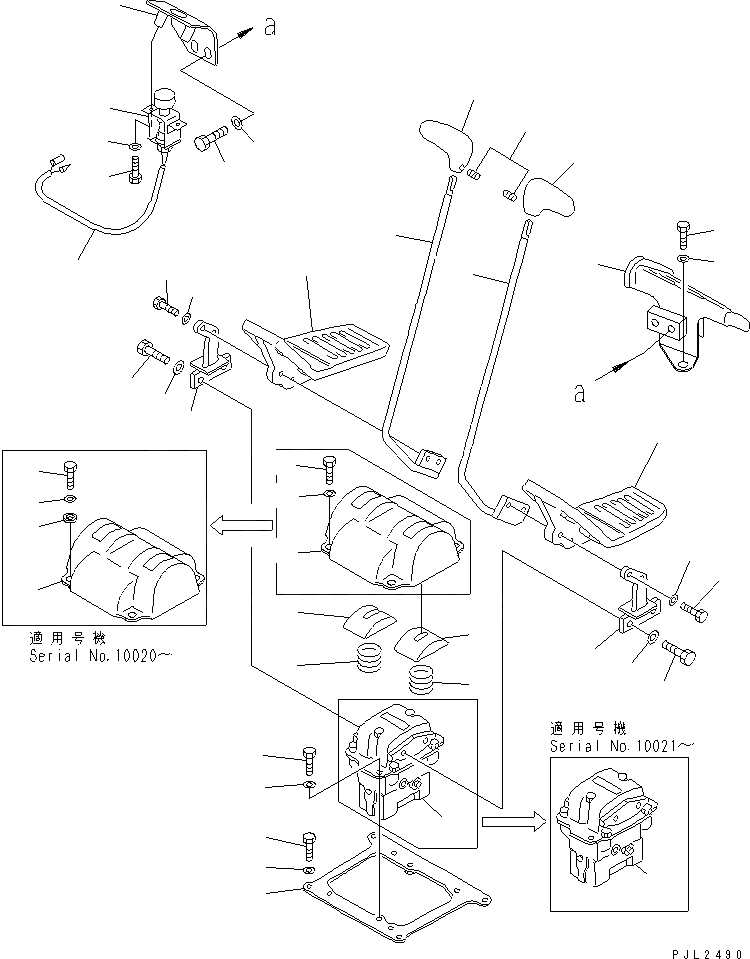 a

a

適用号機
Serial No.10020~

適用号機
Serial No.10021~

PJL2490