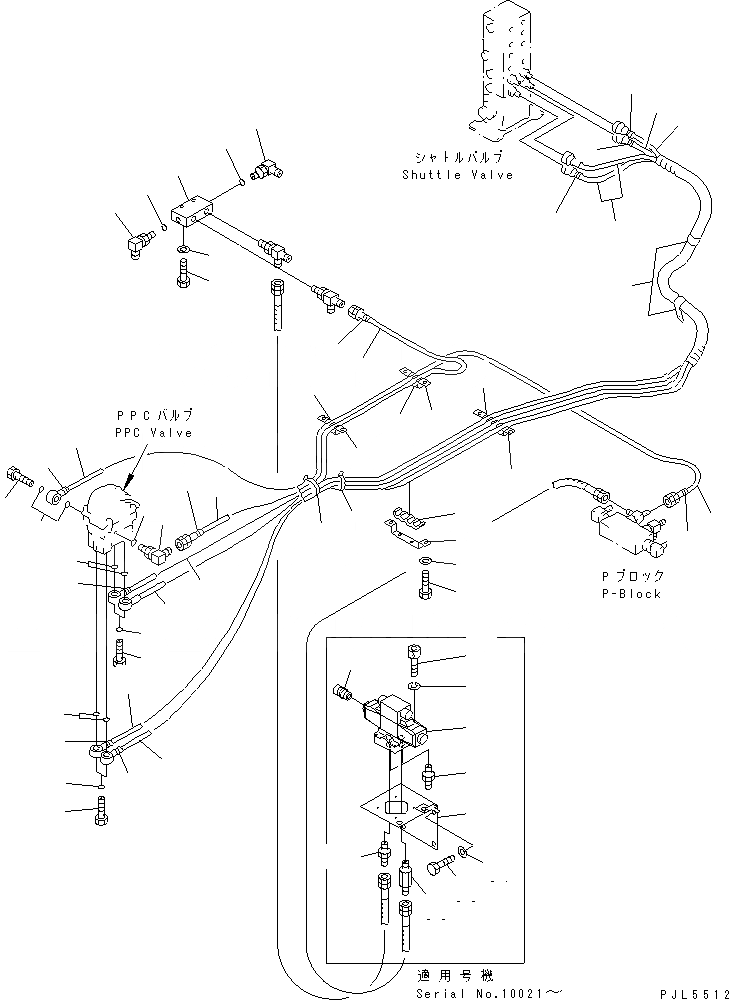 シャトルバルブ
Shuttle Valve

PPCバルブ
PPC Valve

Pブロック
P-Block

適用号機
Serial No.10021～

PJL5512