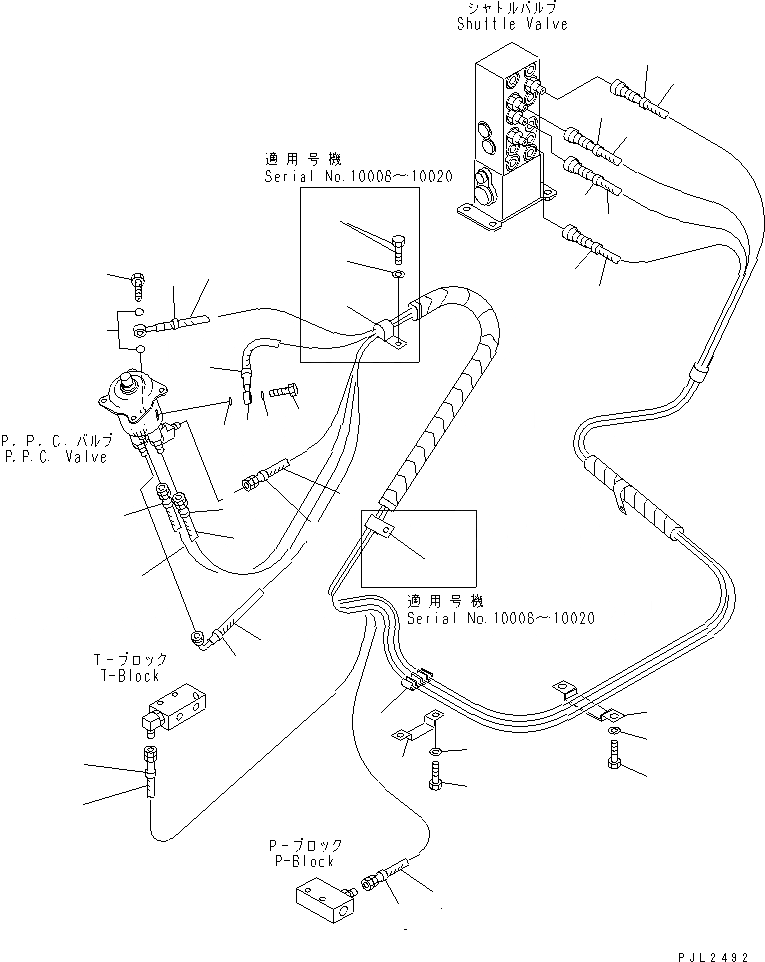 シャトルバルブ
Shuttle Valve

適用号機
Serial No.10008~10020

P.P.C.バルブ
P.P.C. Valve

適用号機
Serial No.10008~10020

T-ブロック
T-Block

P-ブロック
P-Block

PJL2492