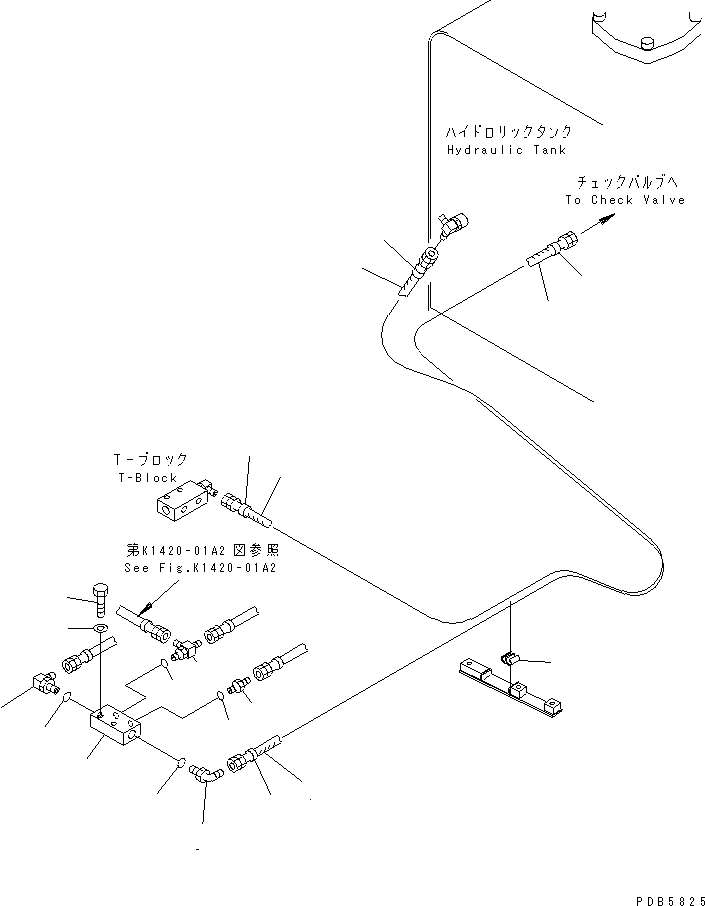 ハイドロリックタンク
Hydraulic Tank

チェックバルブへ
To Check Valve

T-ブロック
T-Block

第K1420-01A2 図参照
See Fig.K1420-01A2

PDB5825