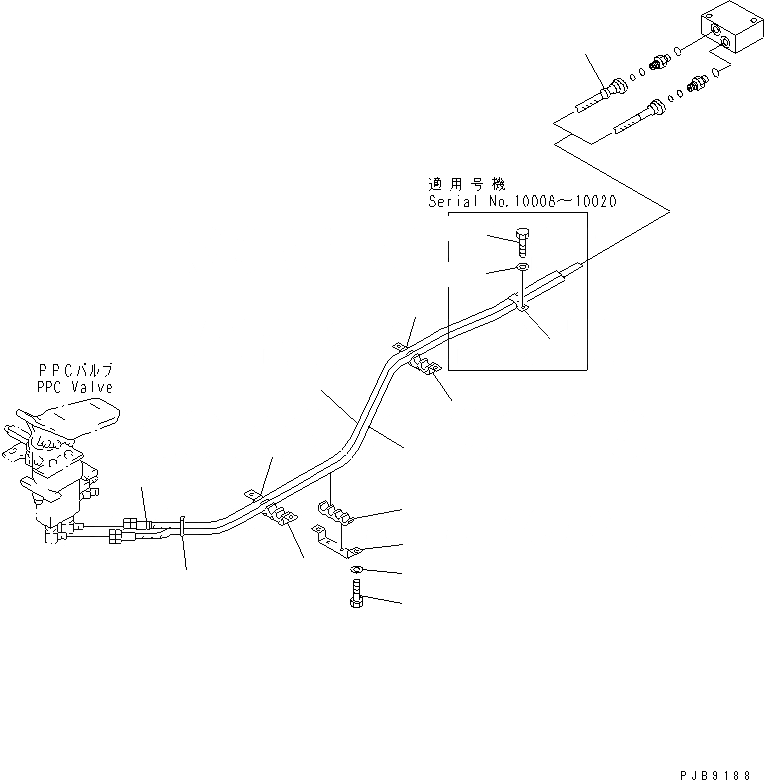 適用号機
Serial No.10008~10020

PPCバルブ
PPC Valve

PJB9188