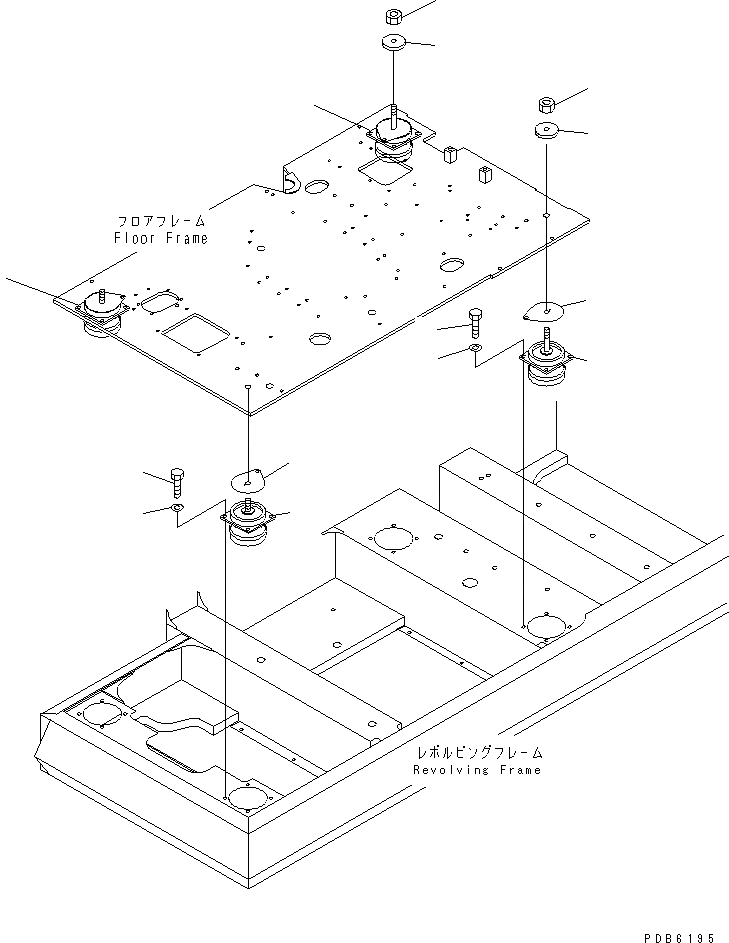 フロアフレーム
Floor Frame

レボルビングフレーム
Revolving Frame

PDB6195