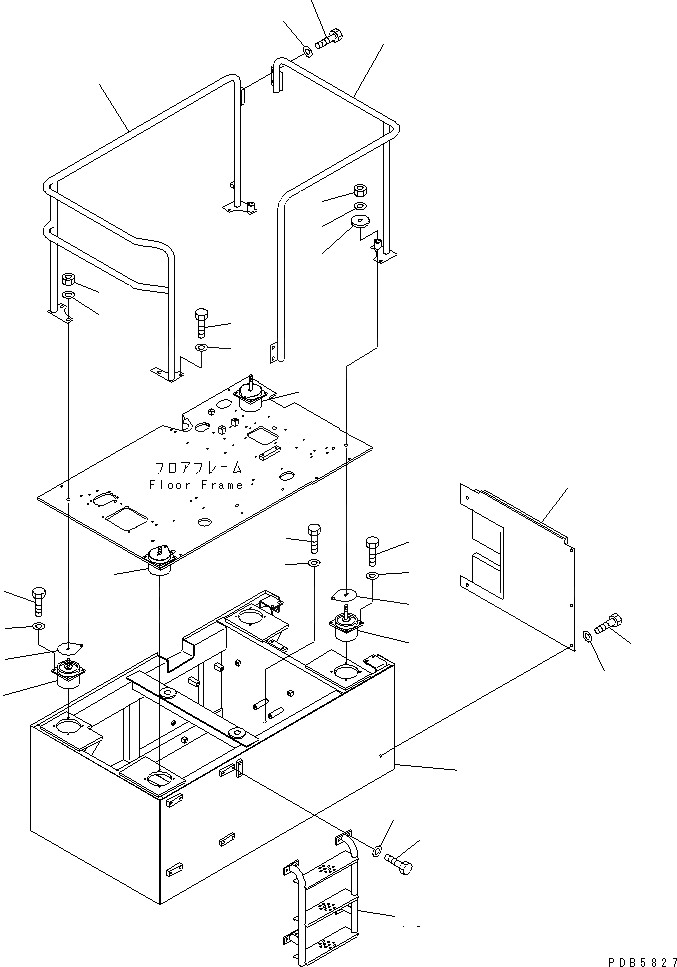 フロアフレーム
Floor Frame

PDB5827