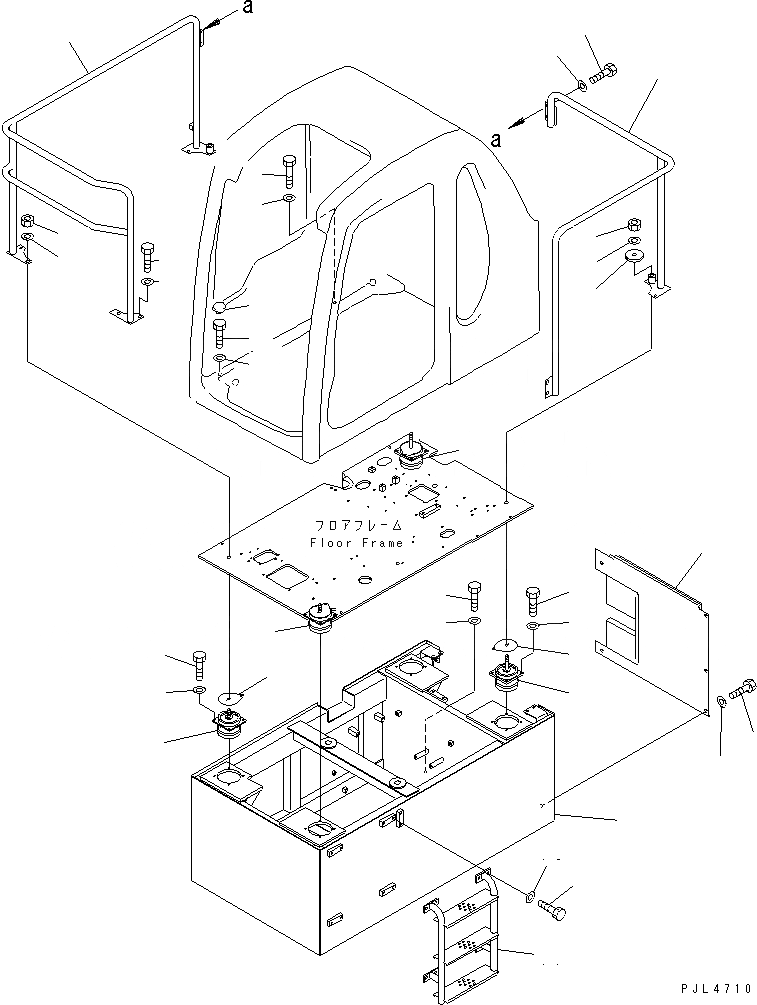 a

a

フロアフレーム
Floor Frame

PJL4710