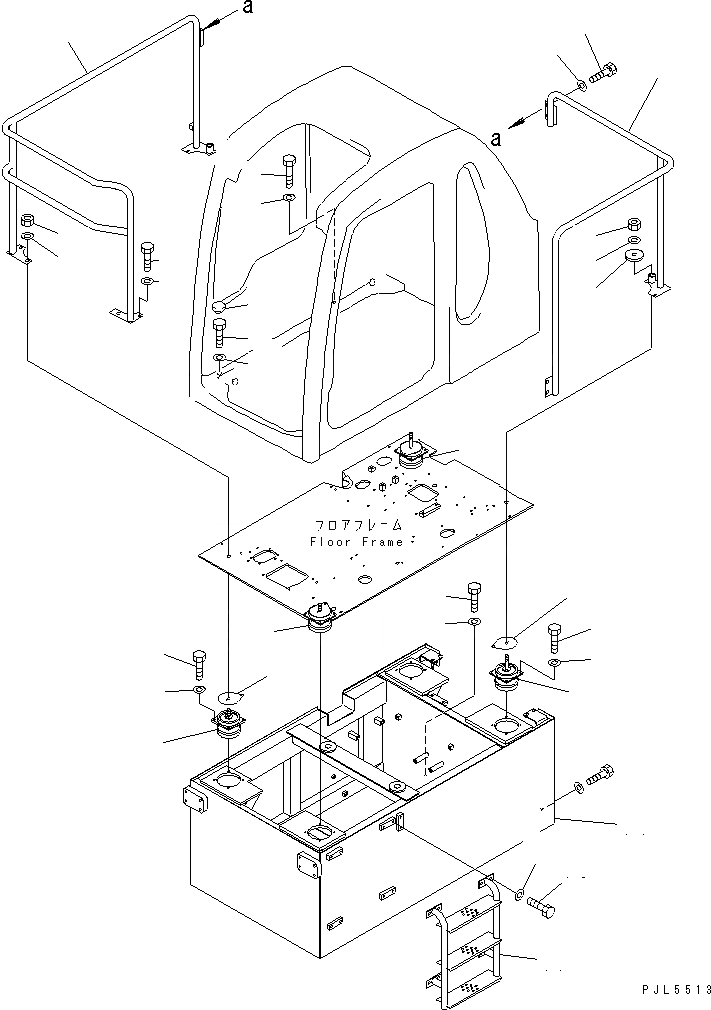 a

a

フロアフレーム
Floor Frame

PJL5513