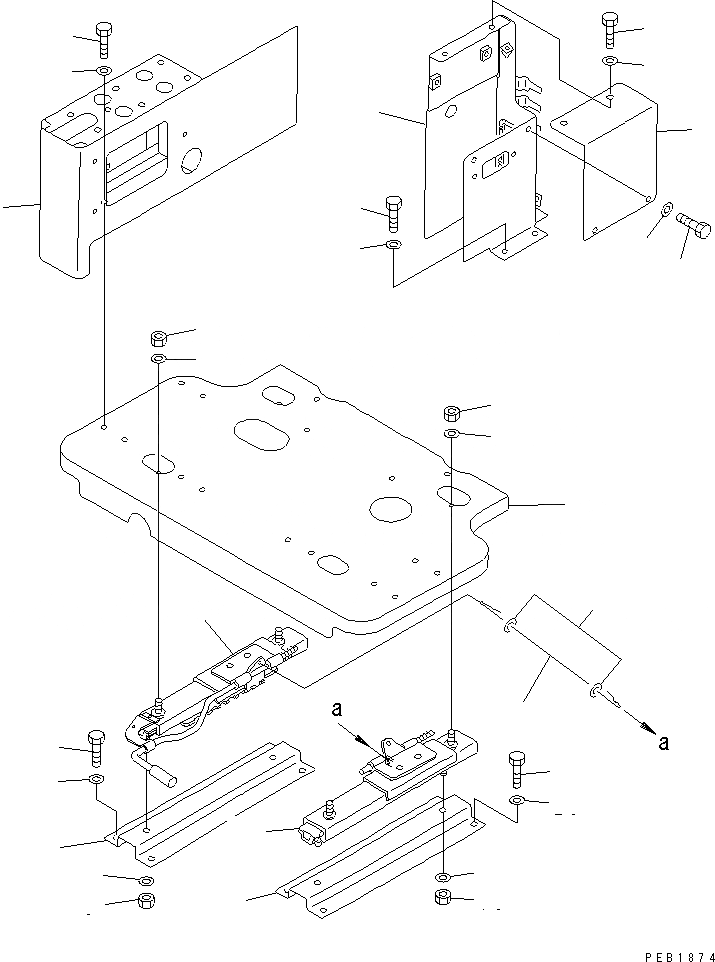 a

a

PEB1874