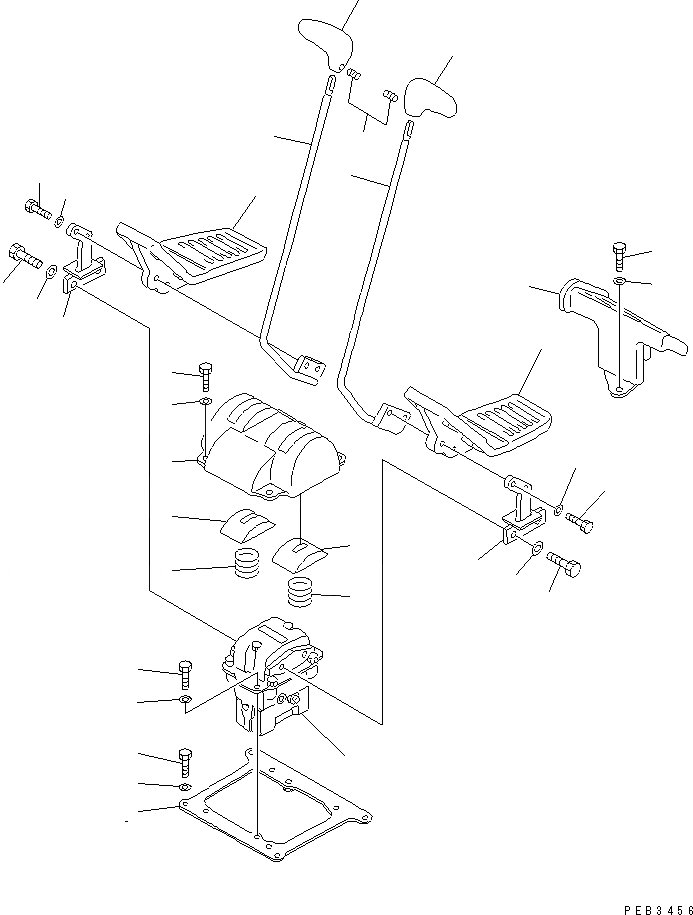 PEB3456