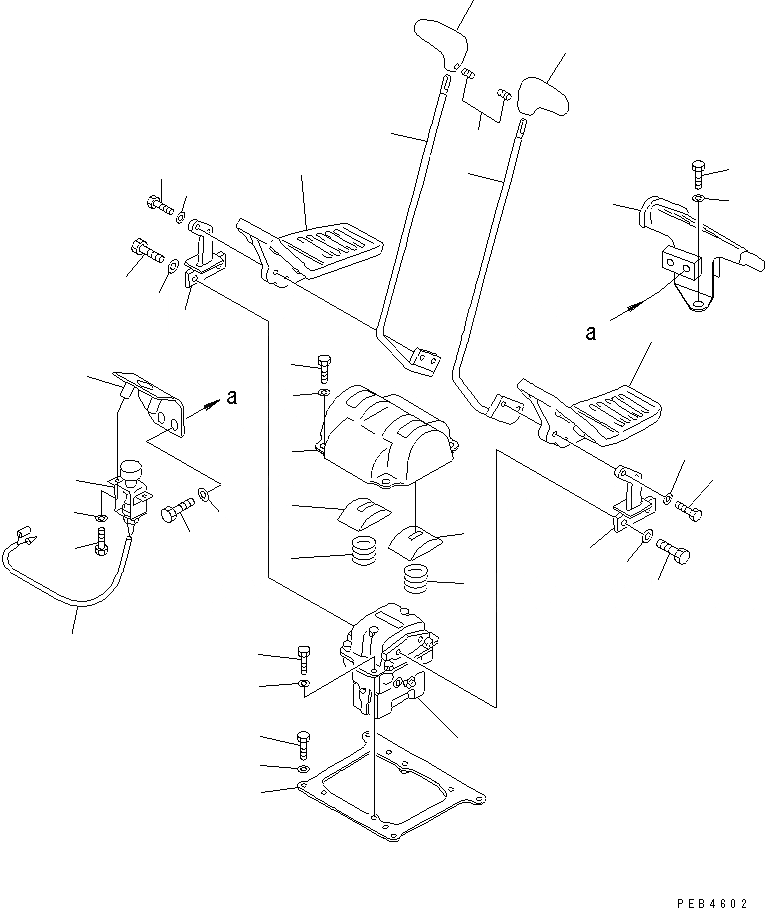 a

a

PEB4602