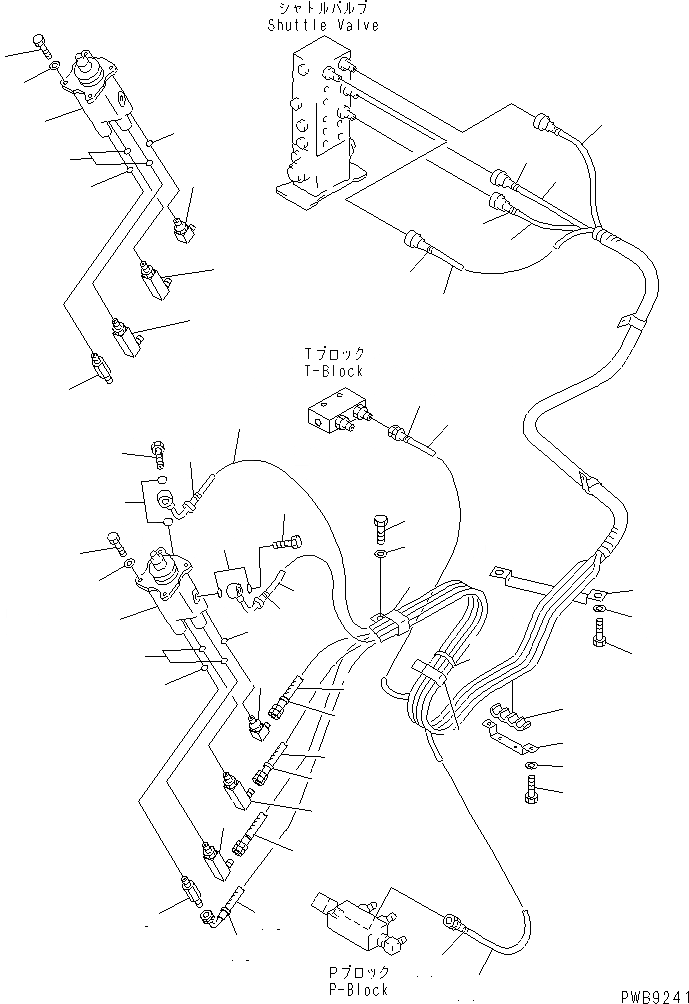 シャトルバルブ
Shuttle Valve

Tブロック
T-Block

Pブロック
P-Block

PWB9241