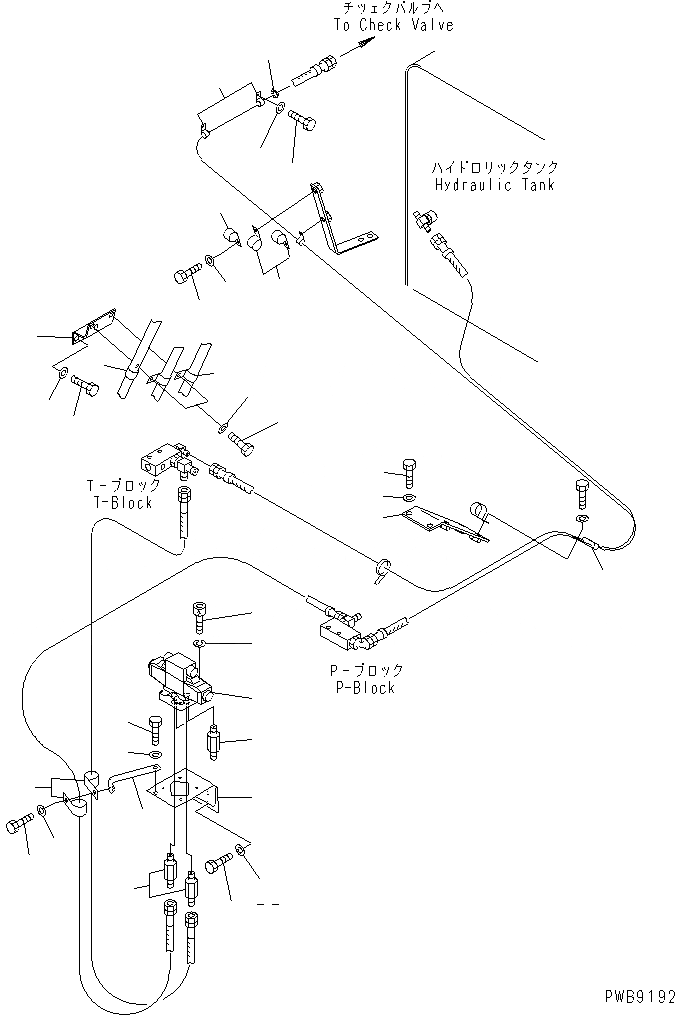 チェックバルブへ
To Check Valve

ハイドロリックタンク
Hydraulic Tank

T-ブロック
T-Block

P-ブロック
P-Block

PWB9192