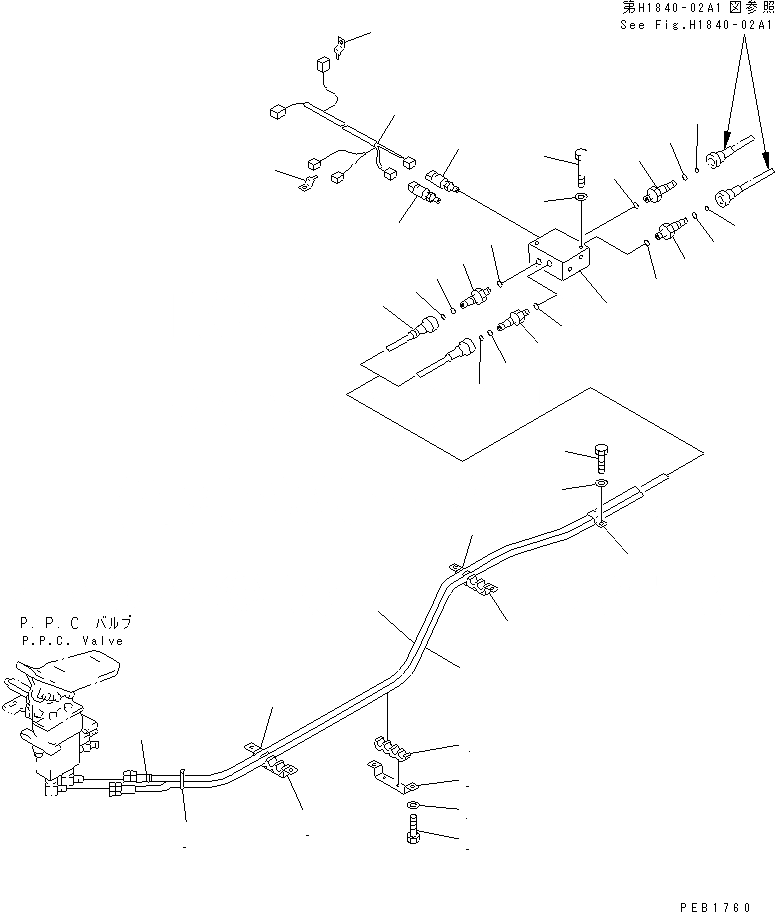 第H1840-02A1 図参照
See Fig.H1840-02A1

P. P. C バルブ
P.P.C. Valve

PEB1760