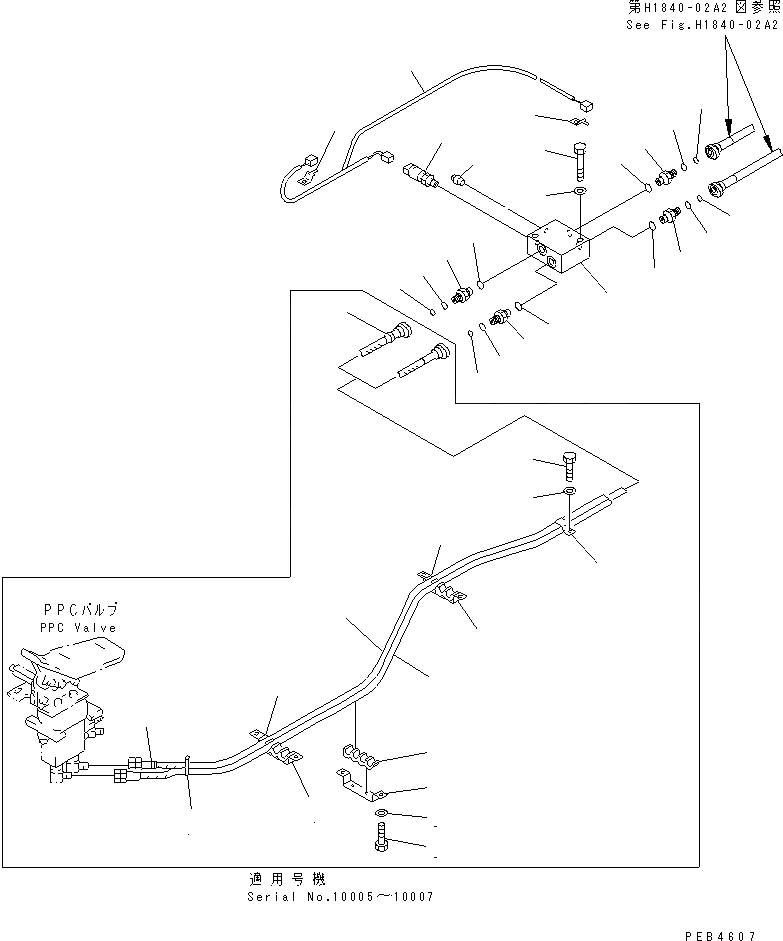 第H1840-02A2 図参照
See Fig.H1840-02A2

PPCバルブ
PPC Valve

適用号機
Serial No.10005～10007

PEB4607