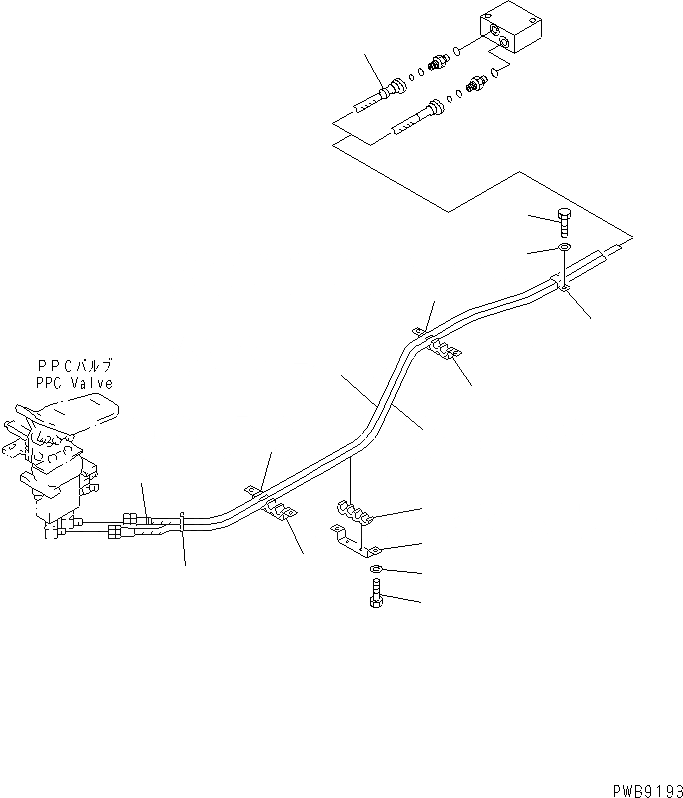 PPCバルブ
PPC Valve

PWB9193