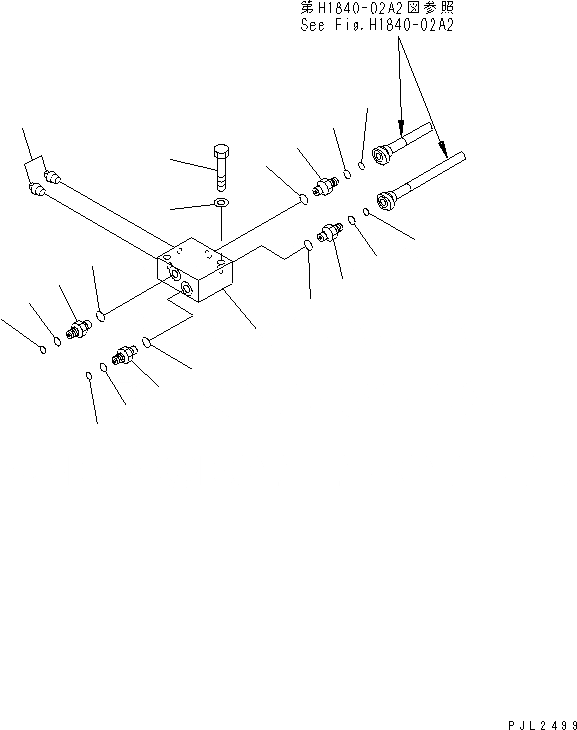 第H1840-02A2図参照
See Fig.H1840-02A2

PJL2499