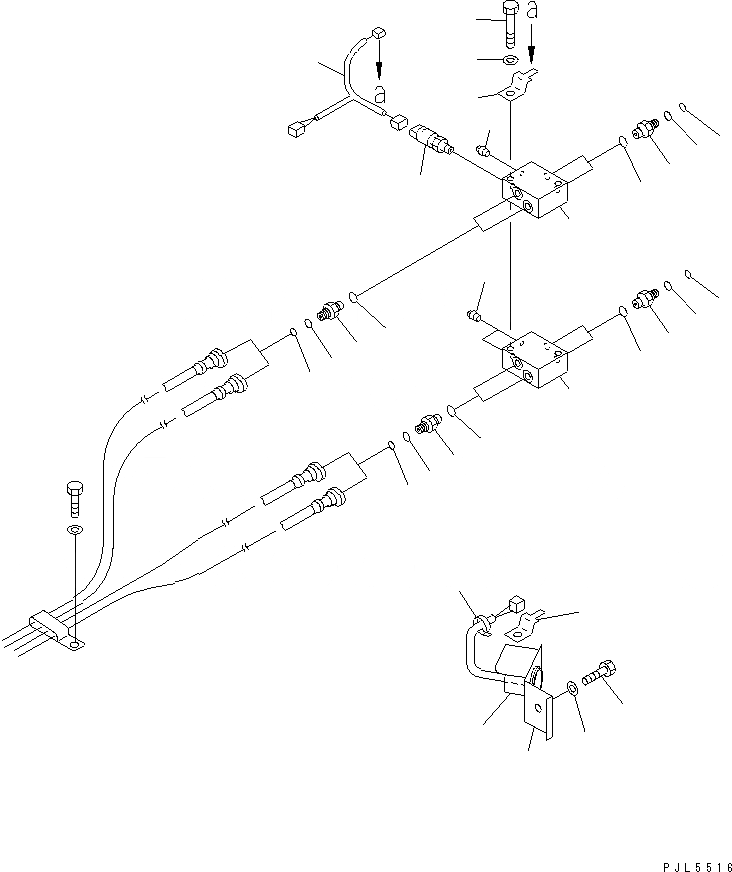 a
a
PJL5516