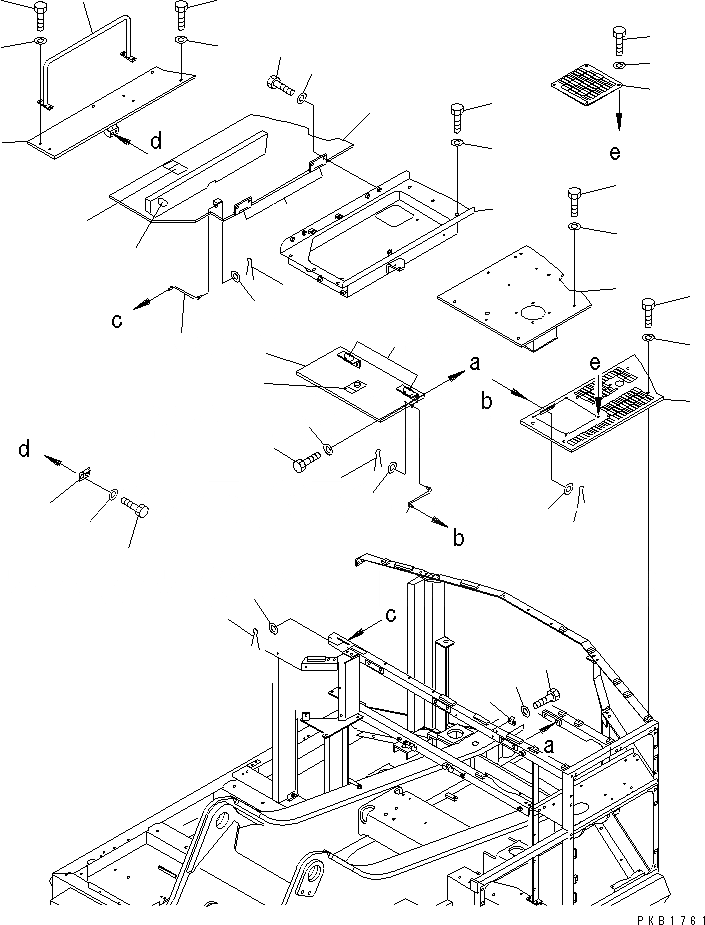 d
e
c
a
e
b
d
b
c
a
PKB1761