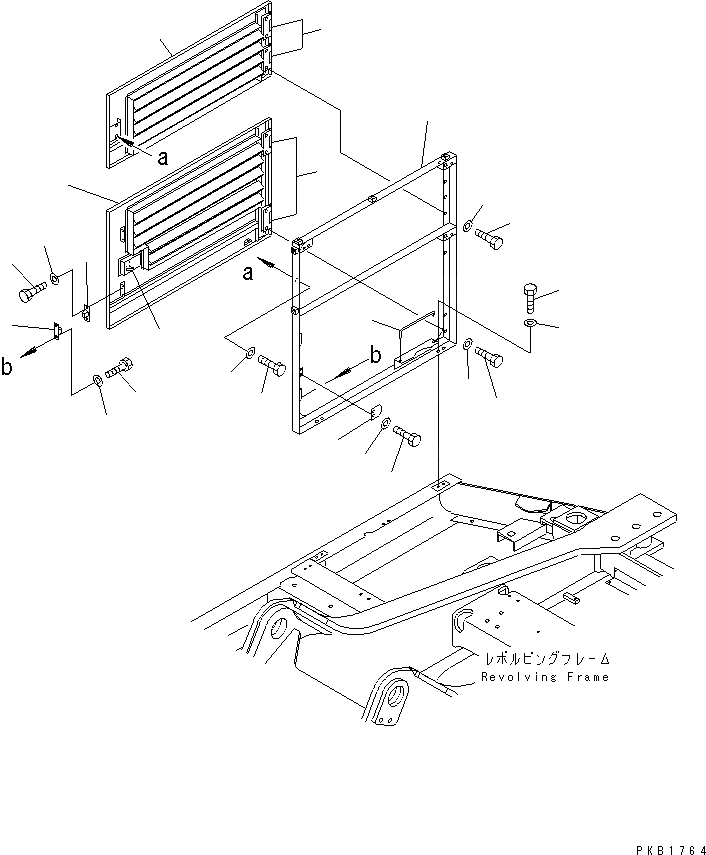 a
a
b
b
レボルビングフレーム
Revolving Frame
PKB1764