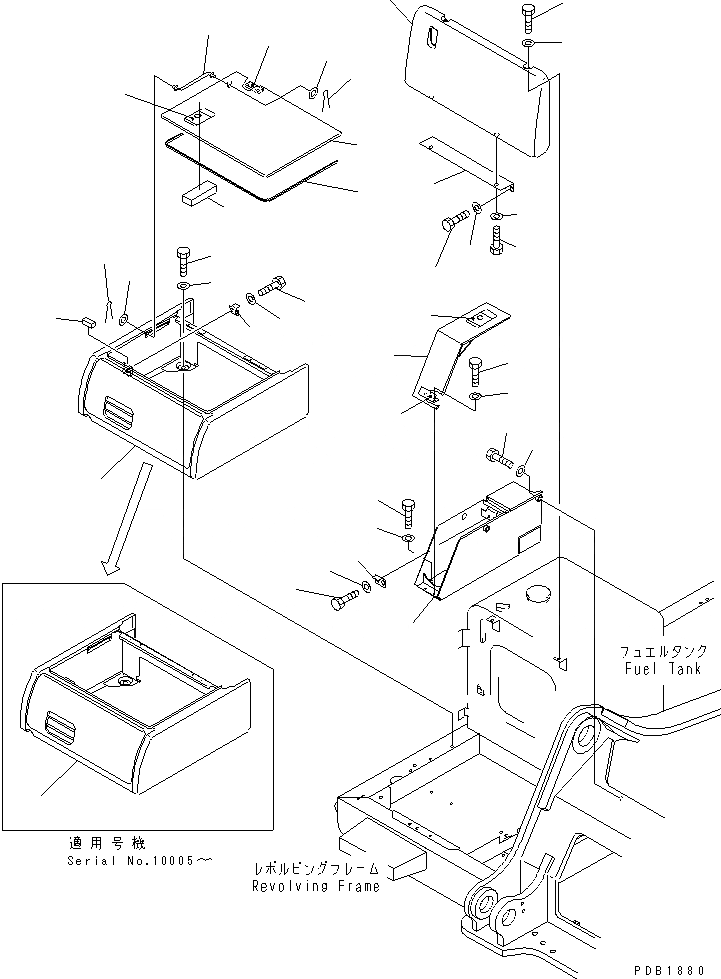 フュエルタンク
Fuel Tank

適用号機
Serial No.10005～

レボルビングフレーム
Revolving Frame

PDB1880