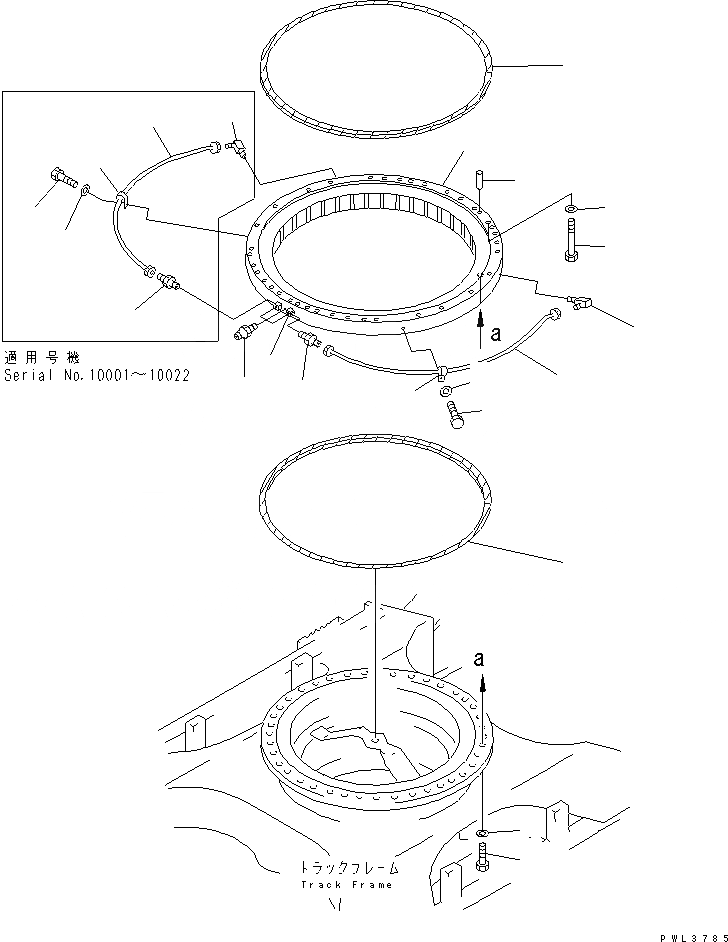 適用号機
Serial No.10001~10022

a

a

トラックフレーム
Track Frame

PWL3785