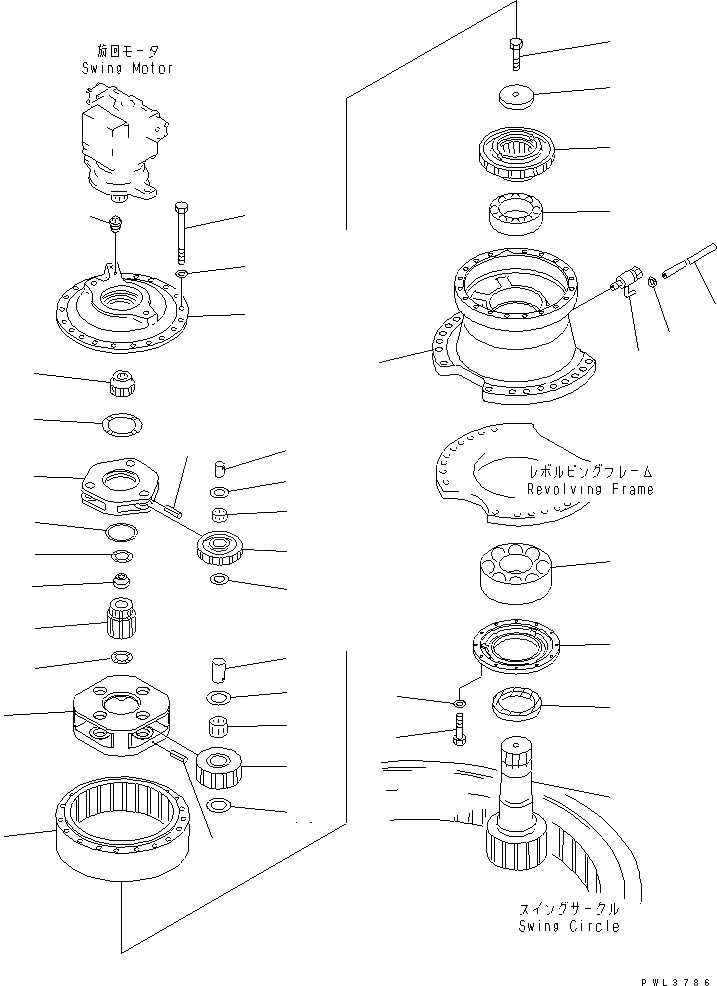 旋回モータ
Swing Motor

レボルビングフレーム
Revolving Frame

スイングサークル
Swing Circle

PWL3786