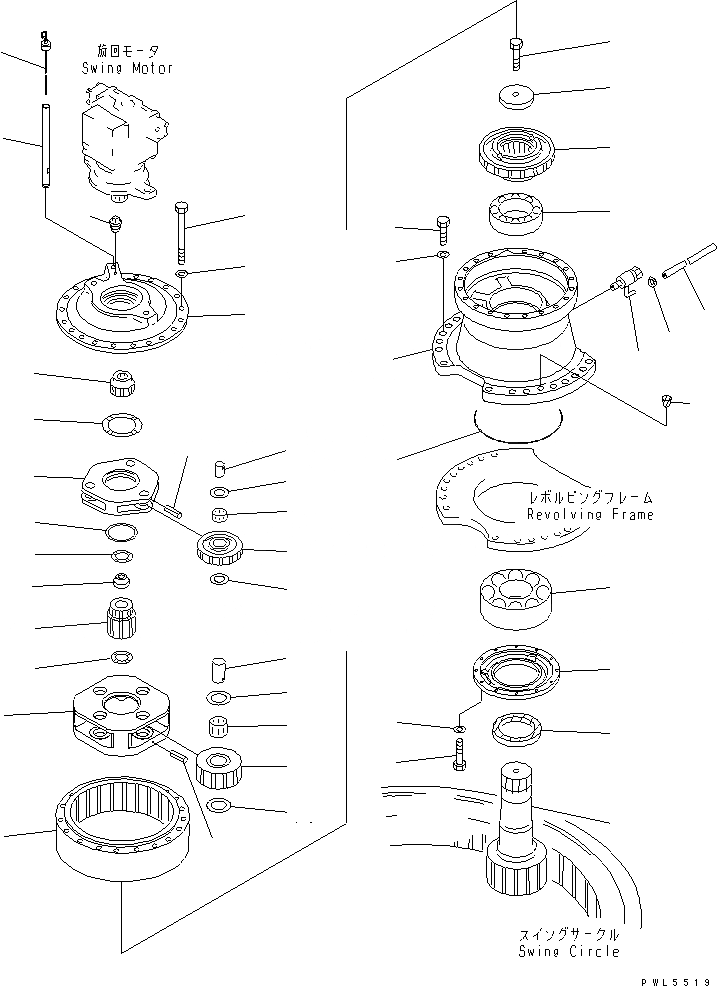 旋回モータ
Swing Motor

レボルビングフレーム
Revolving Frame

スイングサークル
Swing Circle

PWL5519