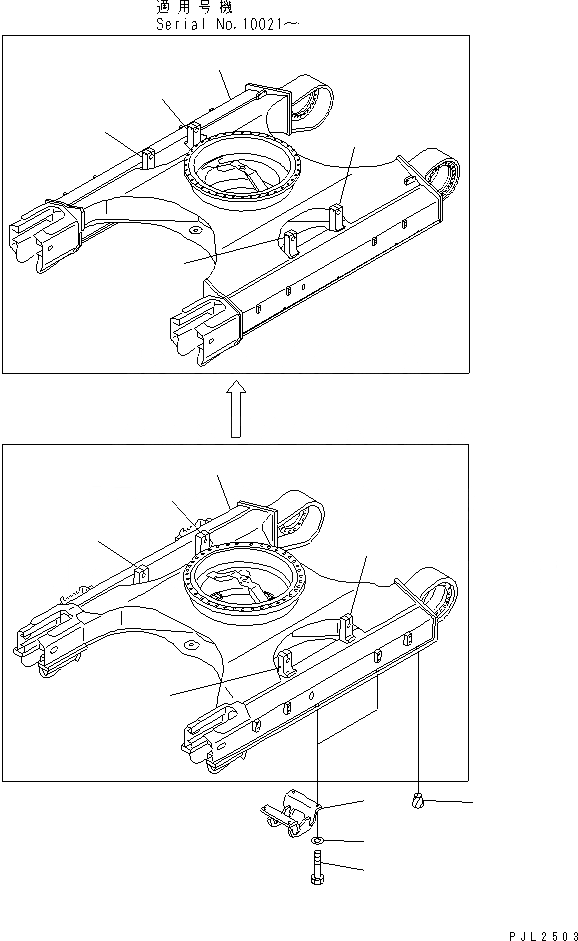 適用号機
Serial No.10021~

PJL2503