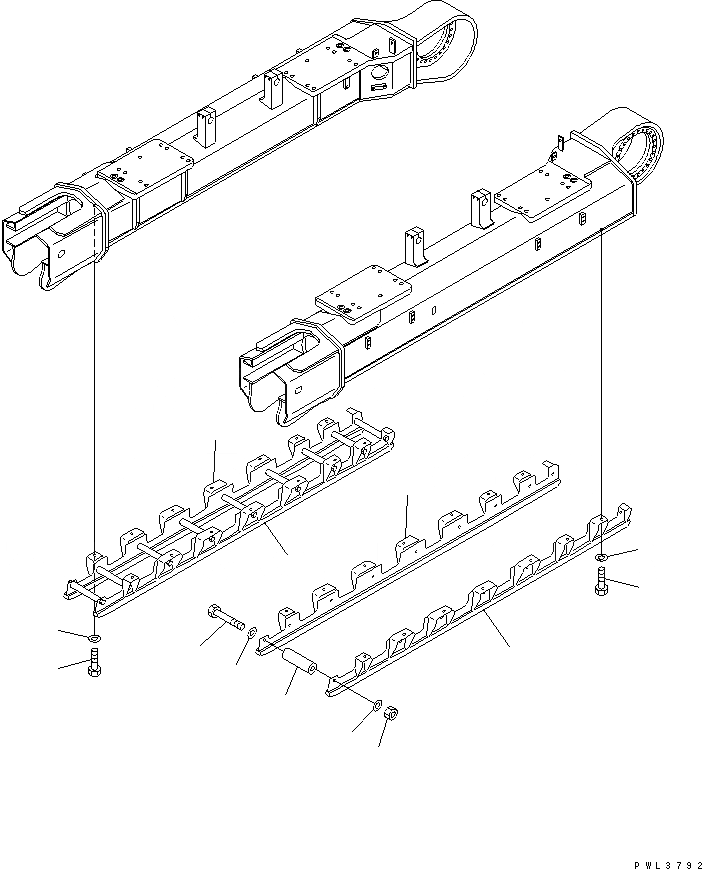 PWL3792