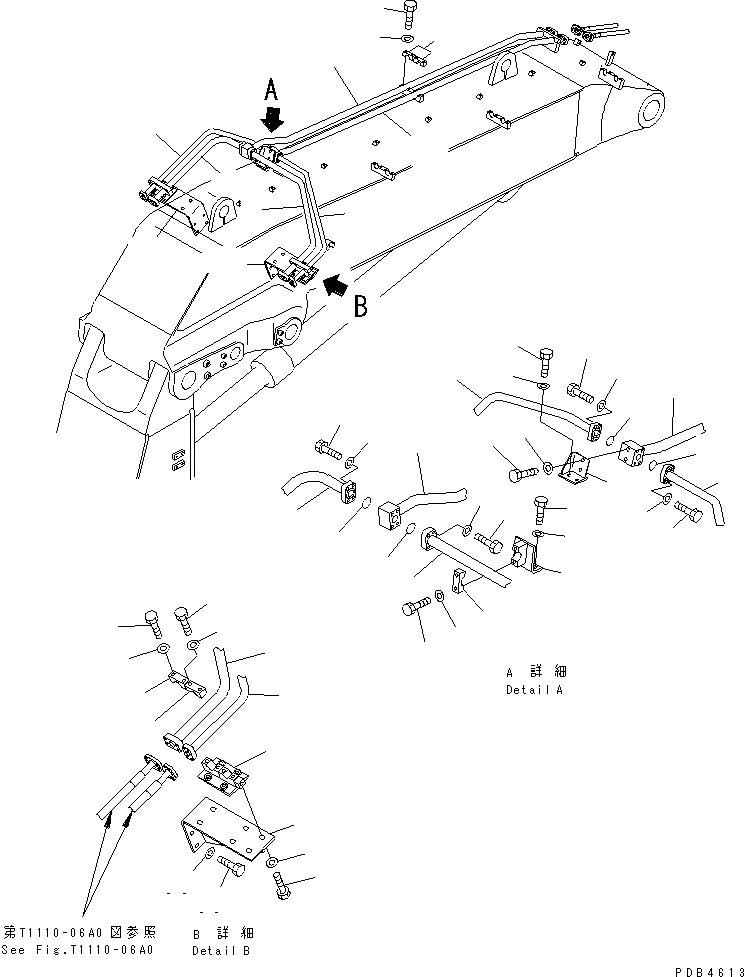 A

B

A 詳 細
Detail A

第T1110-06A0 図参照
See Fig.T1110-06A0

B 詳 細
Detail B

PDB4613