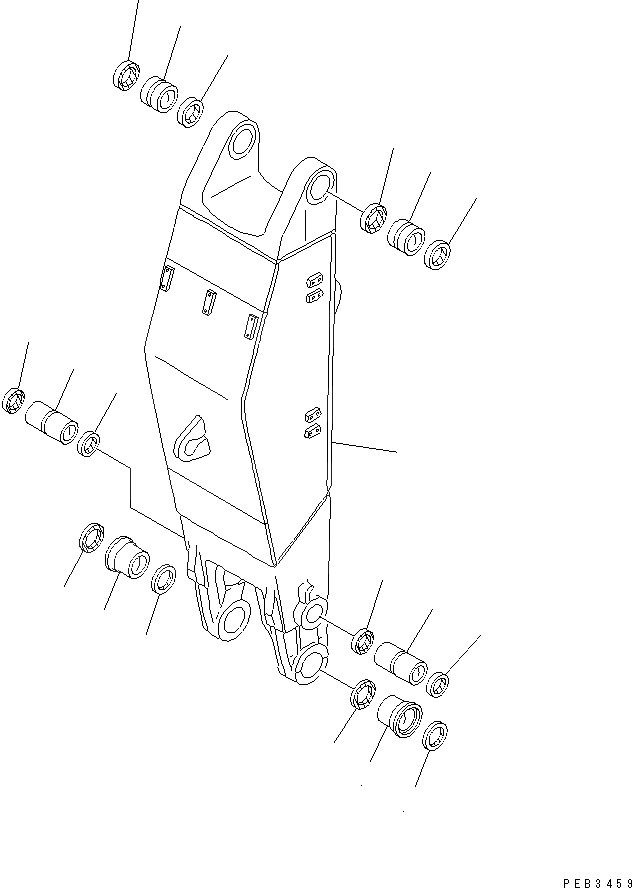 PEB3459