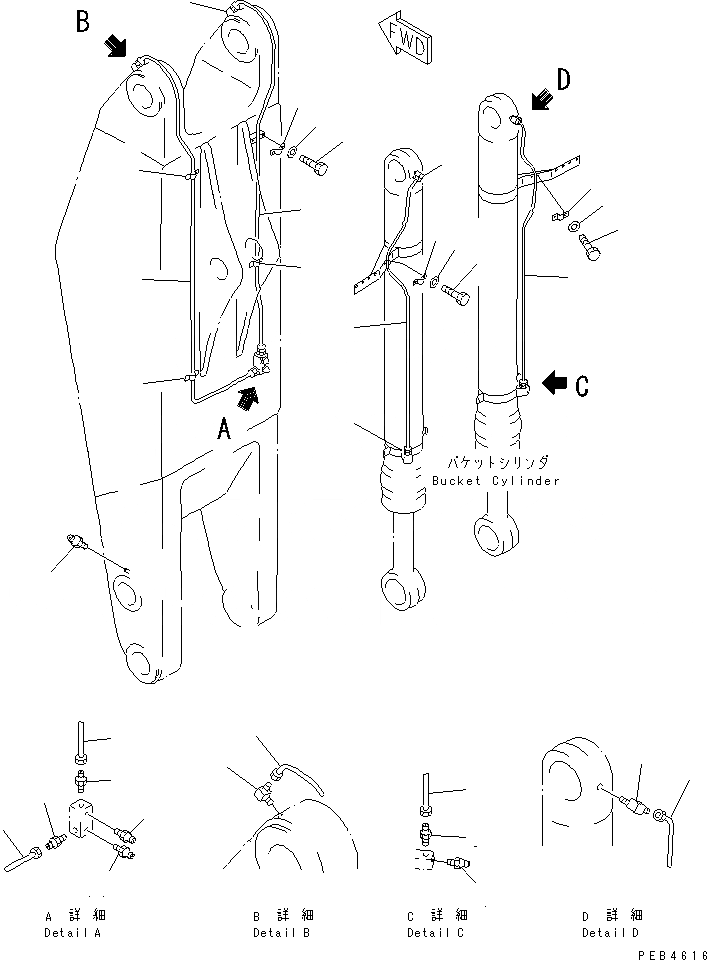 B

FWD

D

C

A

バケットシリンダ
Bucket Cylinder

A 詳 細
Detail A

B 詳 細
Detail B

C 詳 細
Detail C

D 詳 細
Detail D

PEB4616