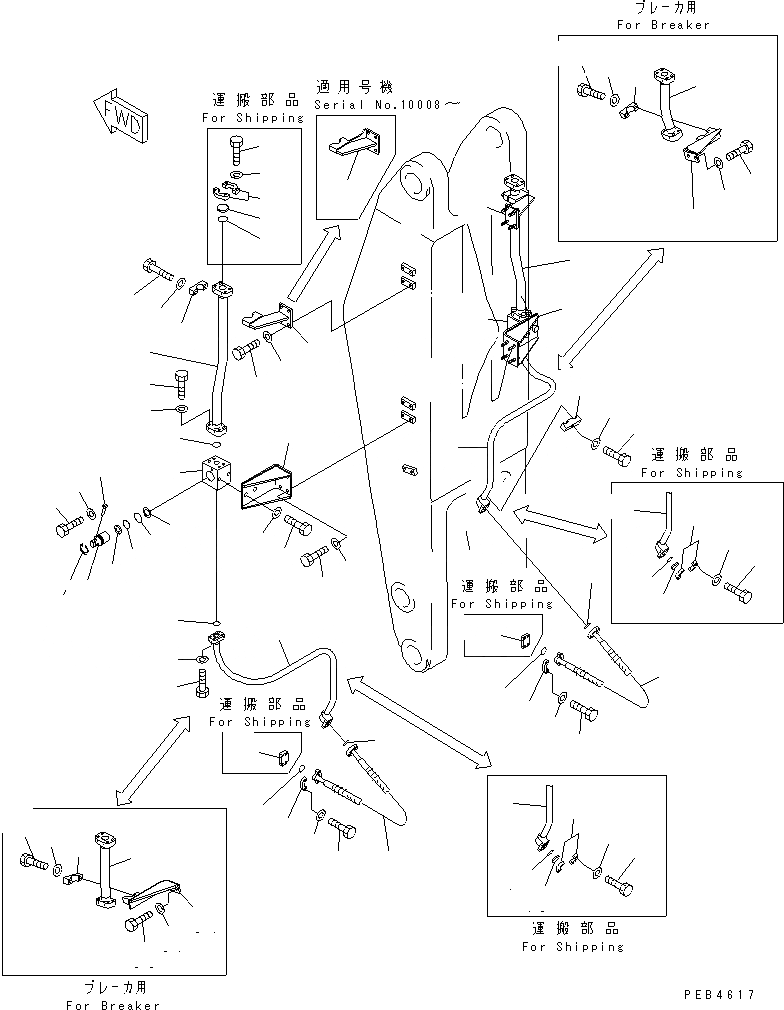 ブレーカ用
For Breaker

FWD

運搬部品
For Shipping

適用号機
Serial No.10008～

運搬部品
For Shipping

運搬部品
For Shipping

運搬部品
For Shipping

運搬部品
For Shipping

ブレーカ用
For Breaker

PEB4617