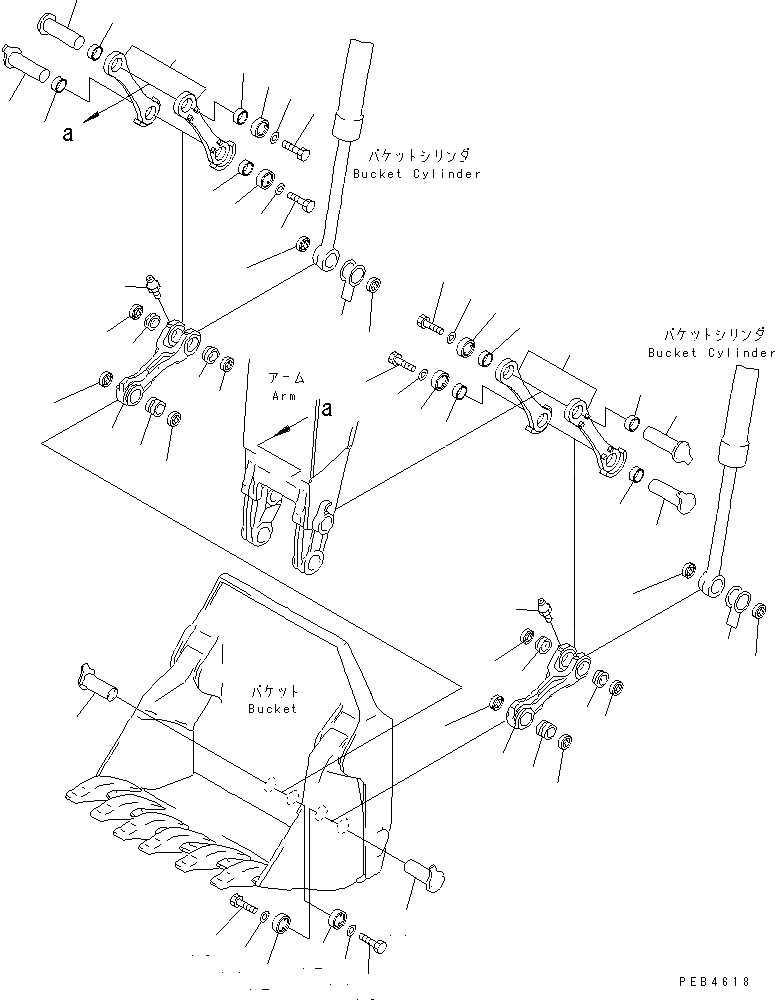 a

バケットシリンダ
Bucket Cylinder

バケットシリンダ
Bucket Cylinder

アーム
Arm

a

バケット
Bucket

PEB4618