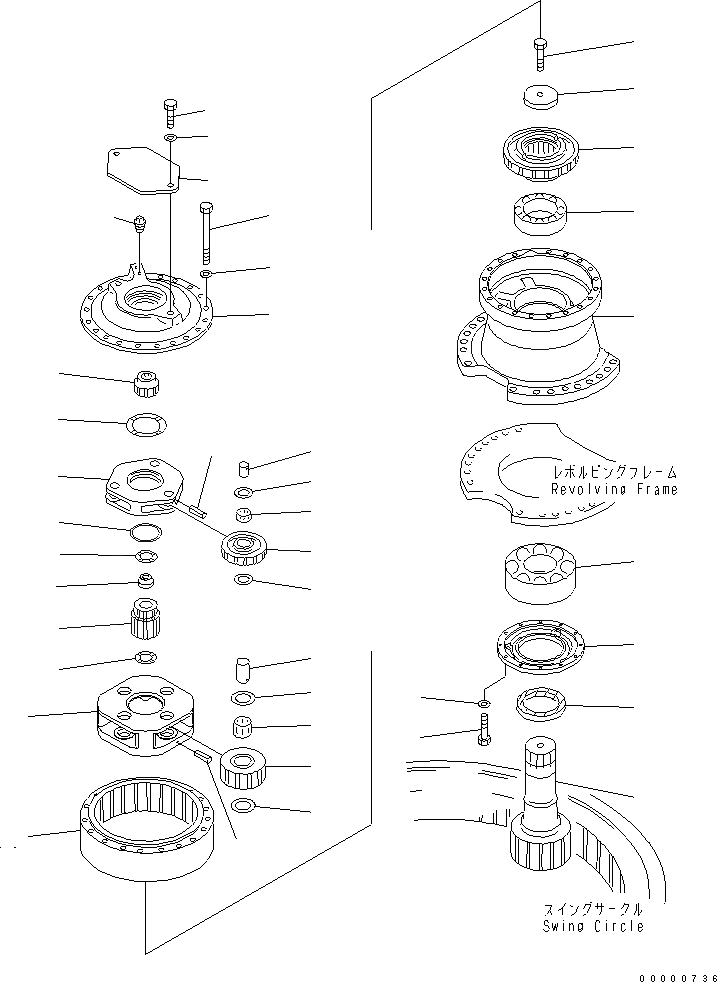 レボルビングフレーム
Revolving Frame

スイングサークル
Swing Circle

00000736