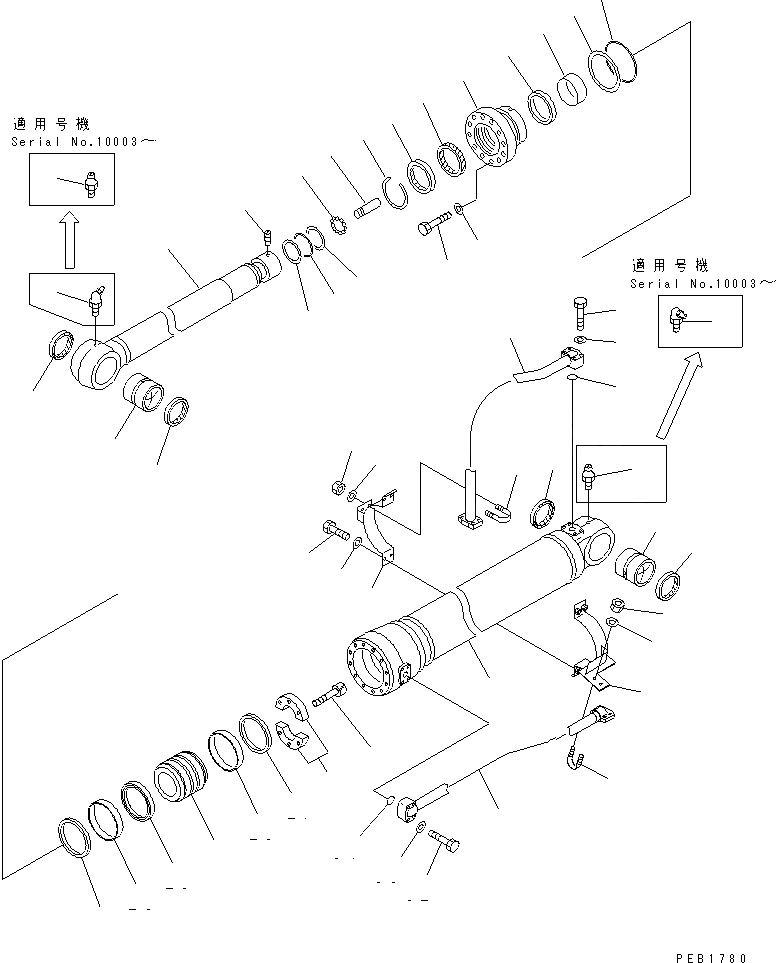 適用号機
Serial No.10003～

適用号機
Serial No.10003～

PEB1780