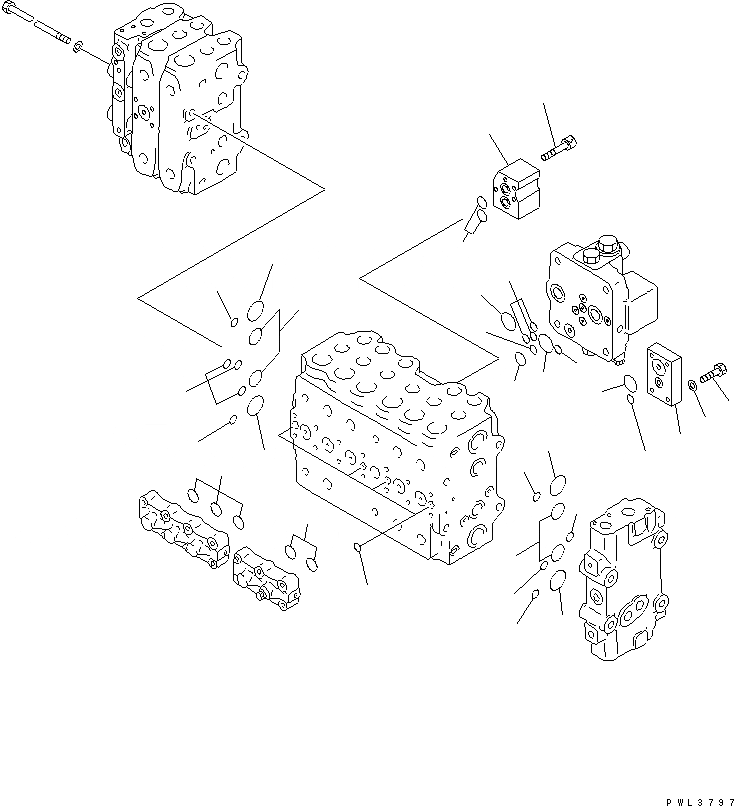 PWL3797