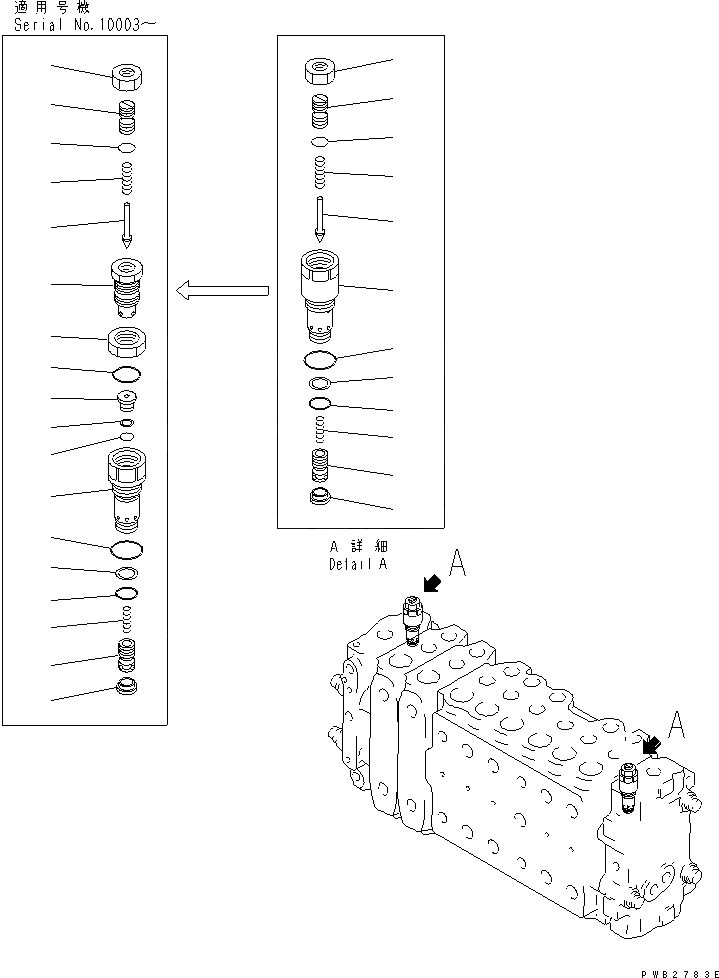 適用号機
Serial No.10003～

A 詳細
Detail A

A

A

PWB2783E