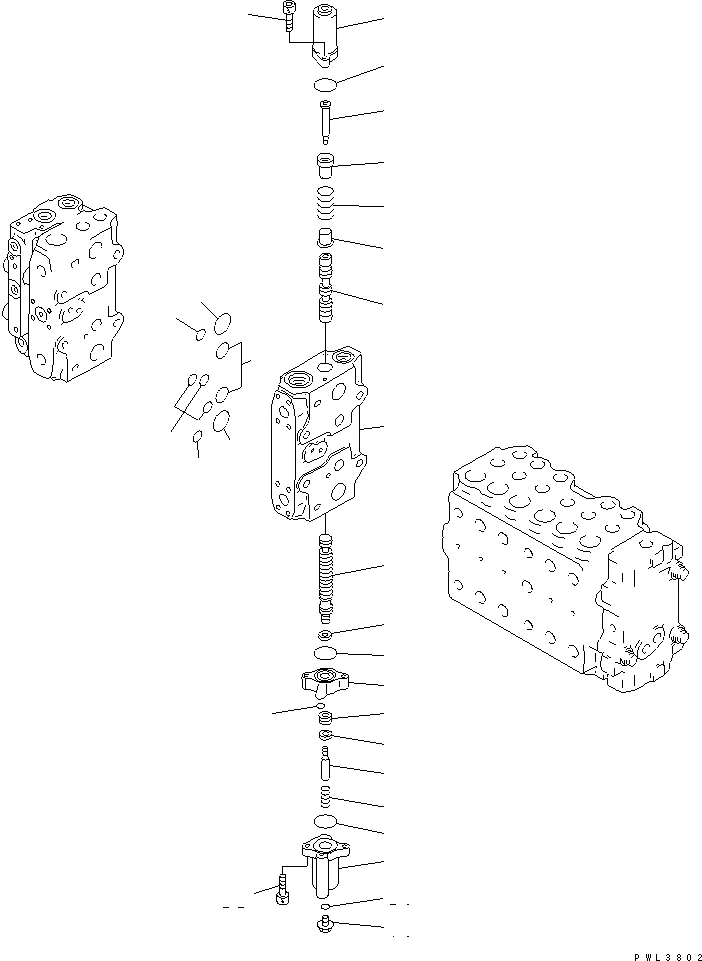 PWL3802