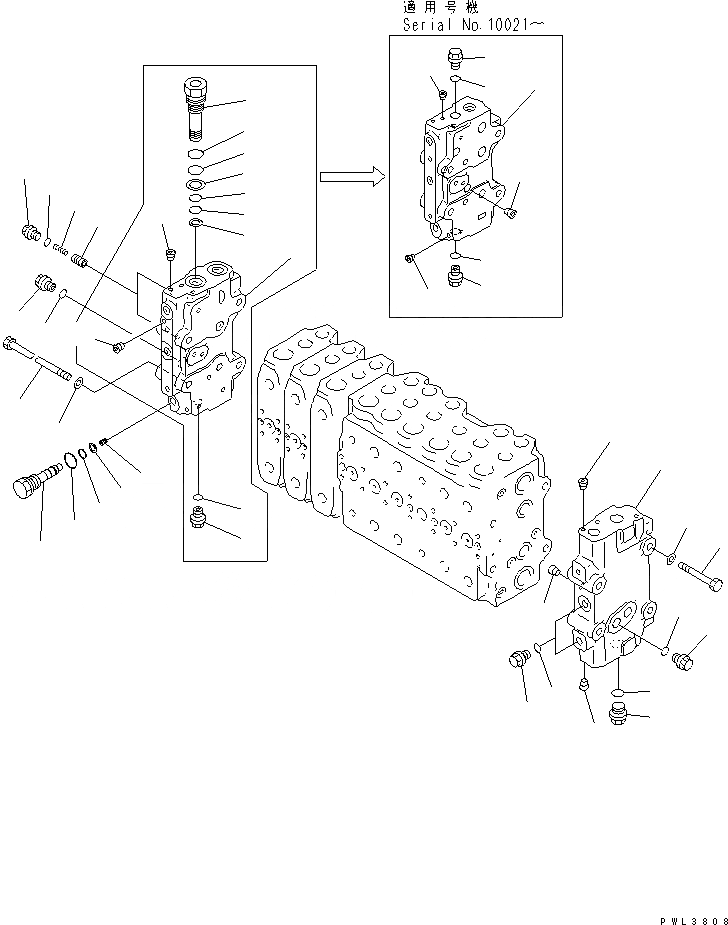 適用号機
Serial No.10021～

PWL3808