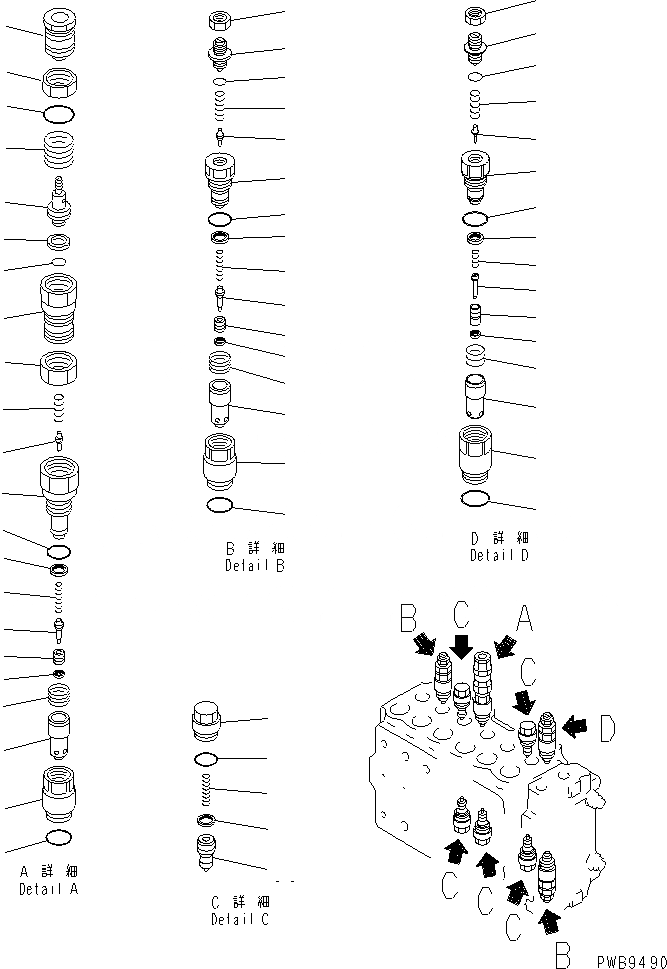 B 詳 細
Detail B

D 詳 細
Detail D

B C A

C

D

A 詳 細
Detail A

C 詳 細
Detail C

C C

C

B

PWB9490