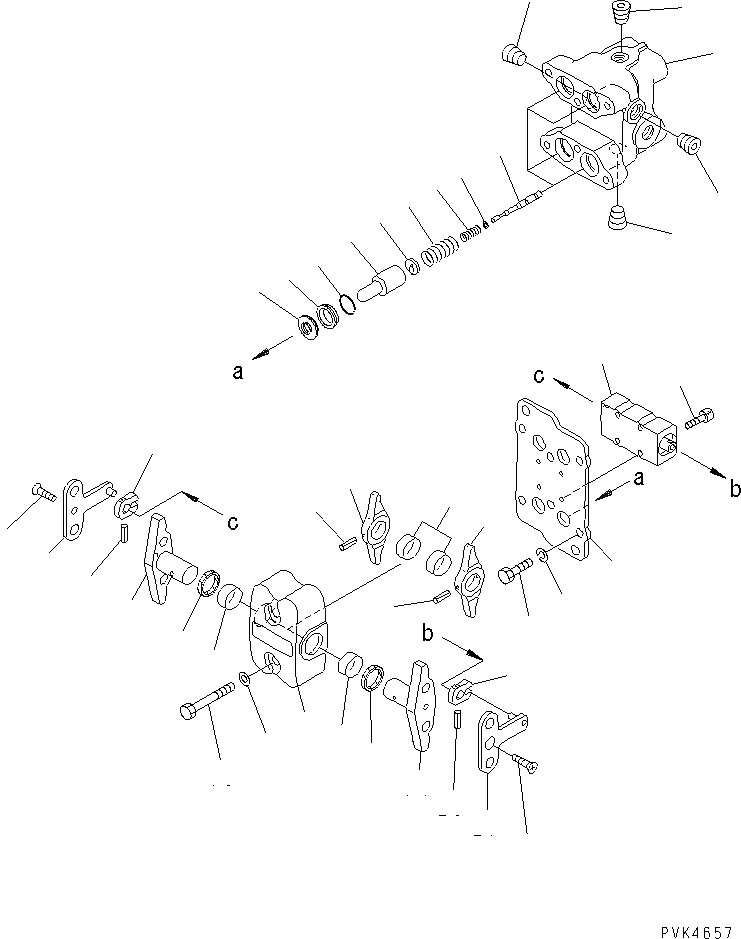 a

c

a

b

c

b

PVK4657