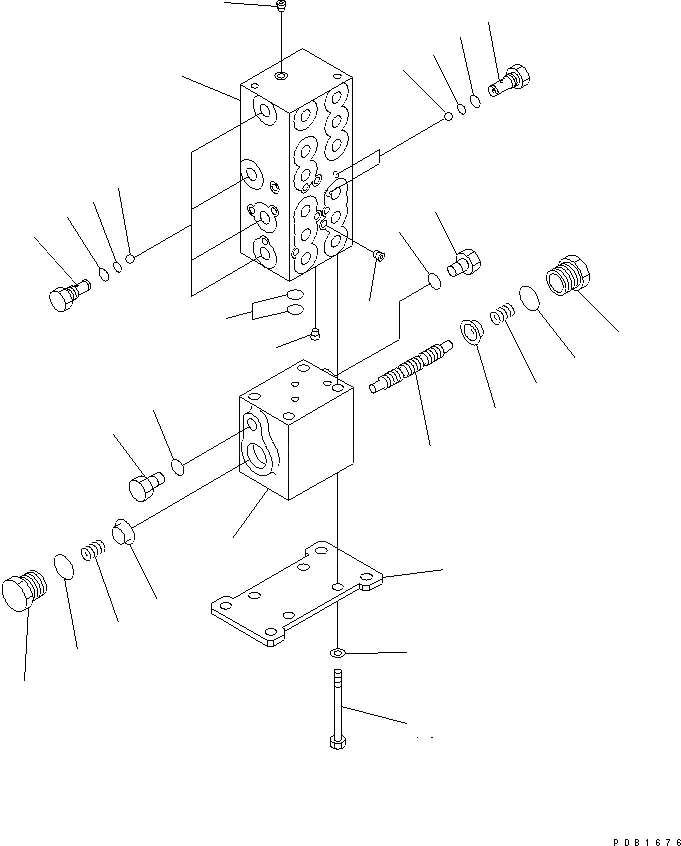 PDB1676