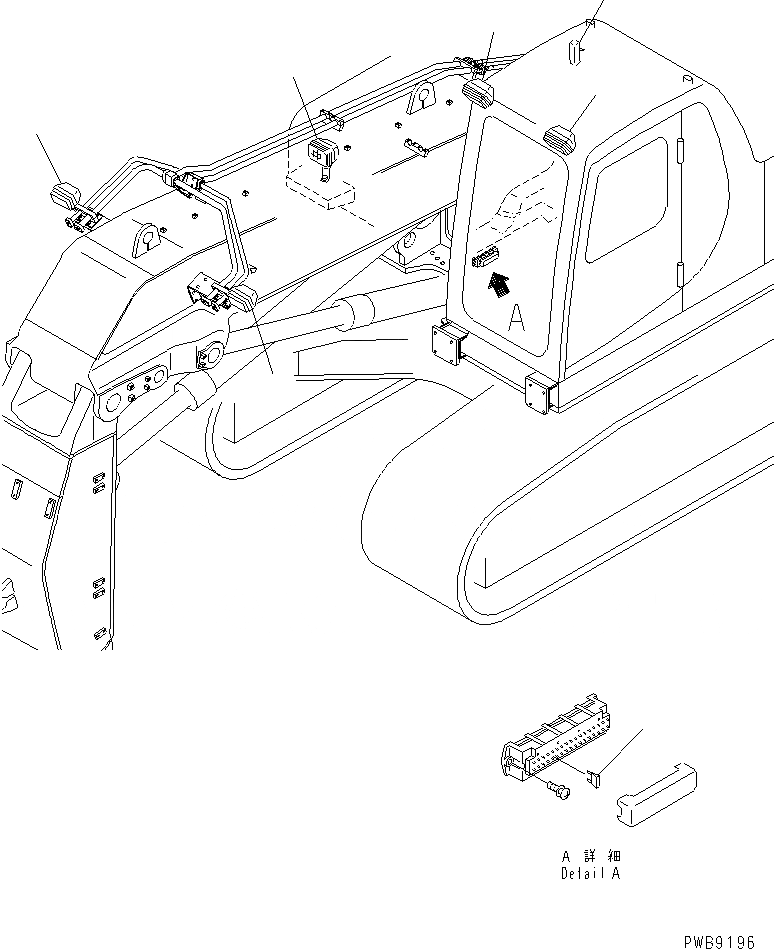 A

A 詳細
Detail A

PWB9196