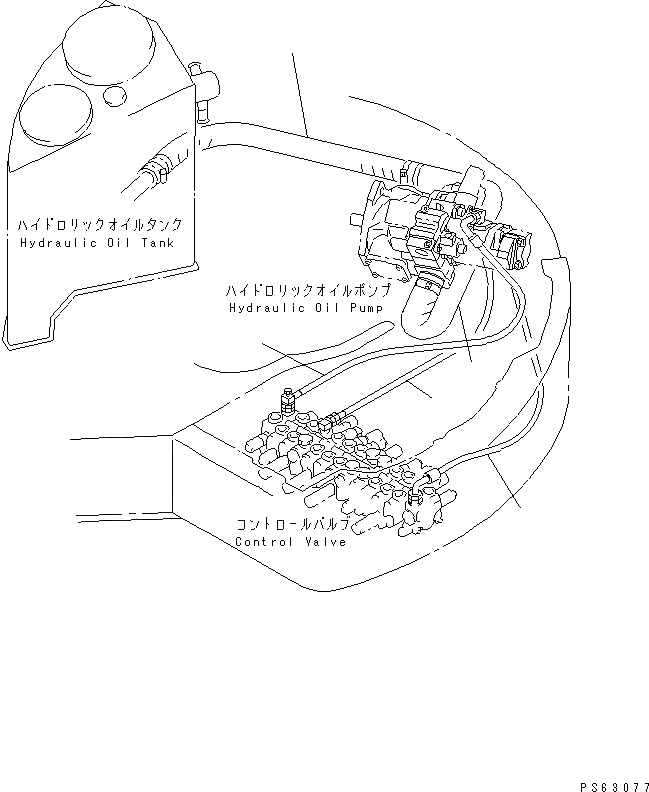 ハイドロリックオイルタンク
Hydraulic Oil Tank

ハイドロリックオイルポンプ
Hydraulic Oil Pump

コントロールバルブ
Control Valve

PS63077