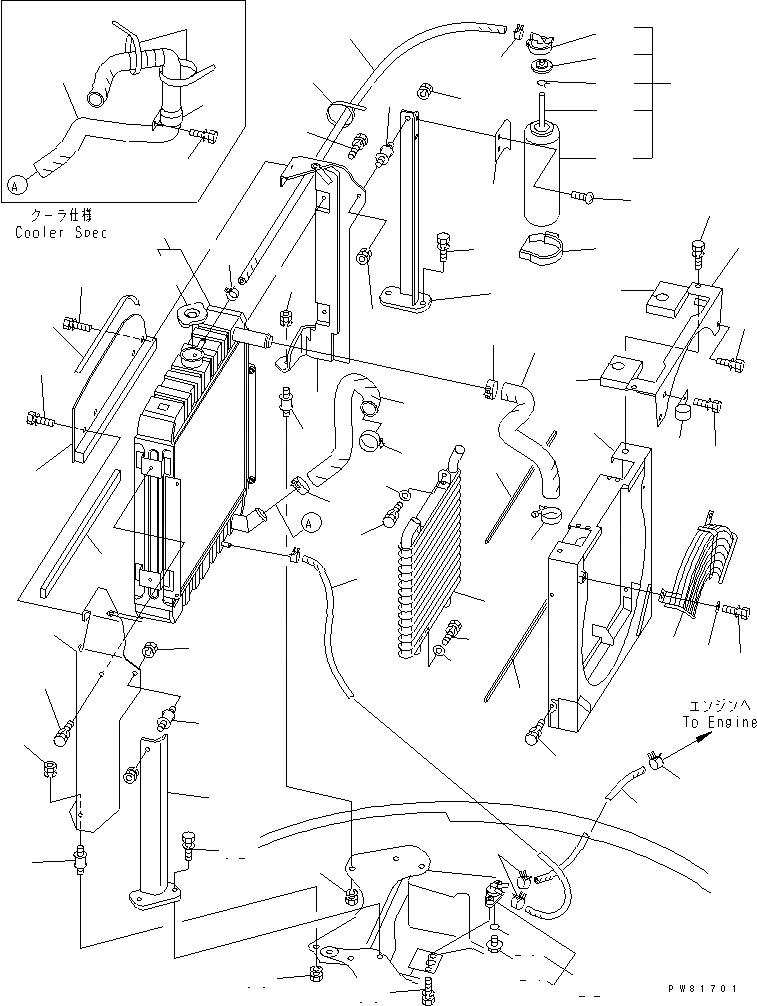 A

クーラ仕様
Cooler Spec

A

エンジンへ
To Engine

PW81701