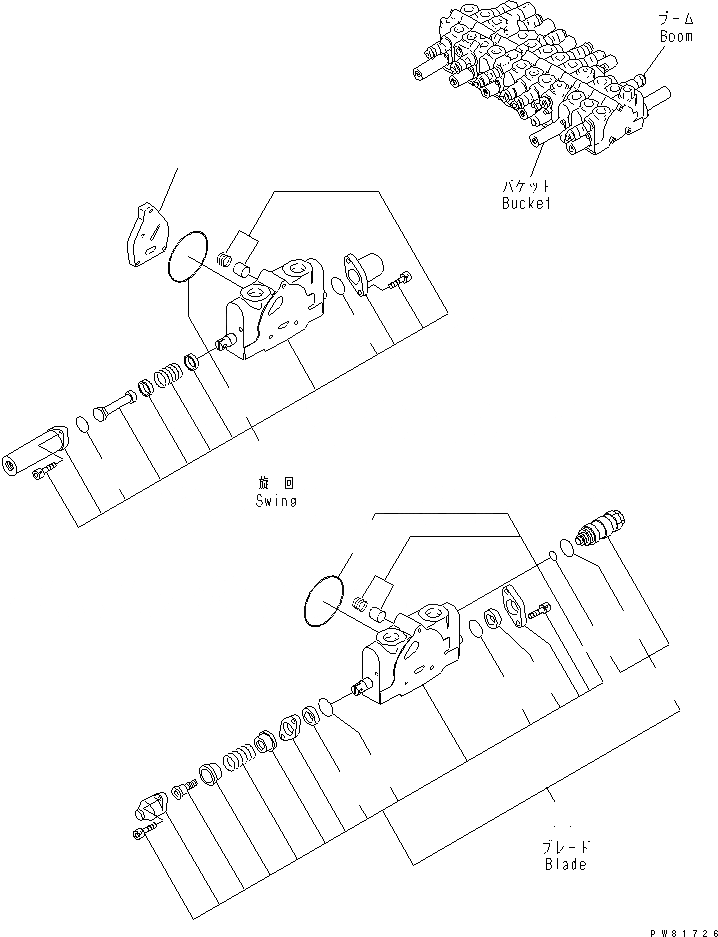 ブーム
Boom

バケット
Bucket

旋回
Swing

ブレード
Blade

PW81726