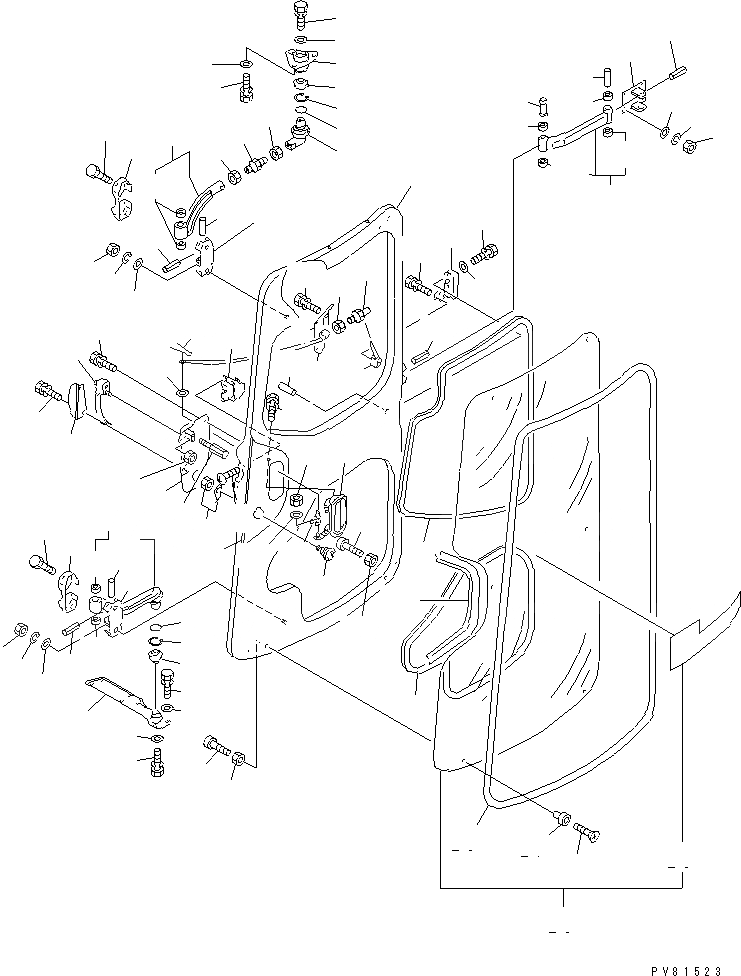 PV81523