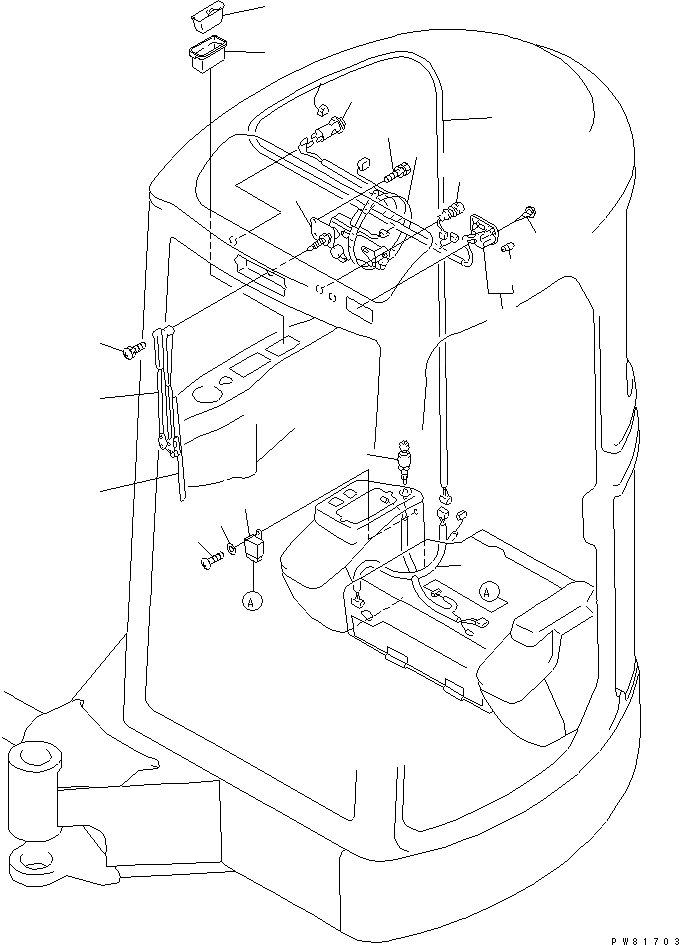 A

A

PW81703